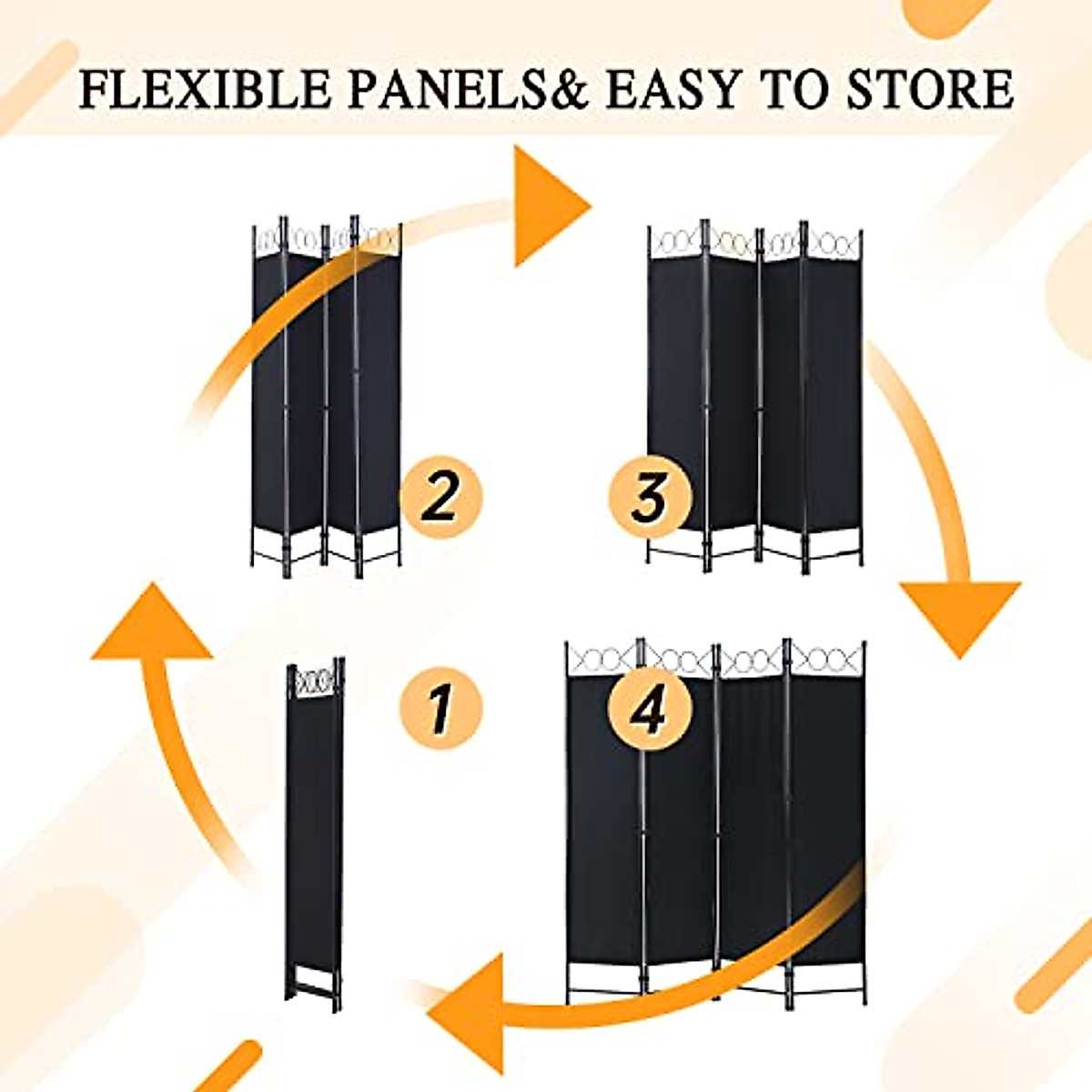 FLEXIBLE PANELS& EASY TO STORE

2

3

1

4