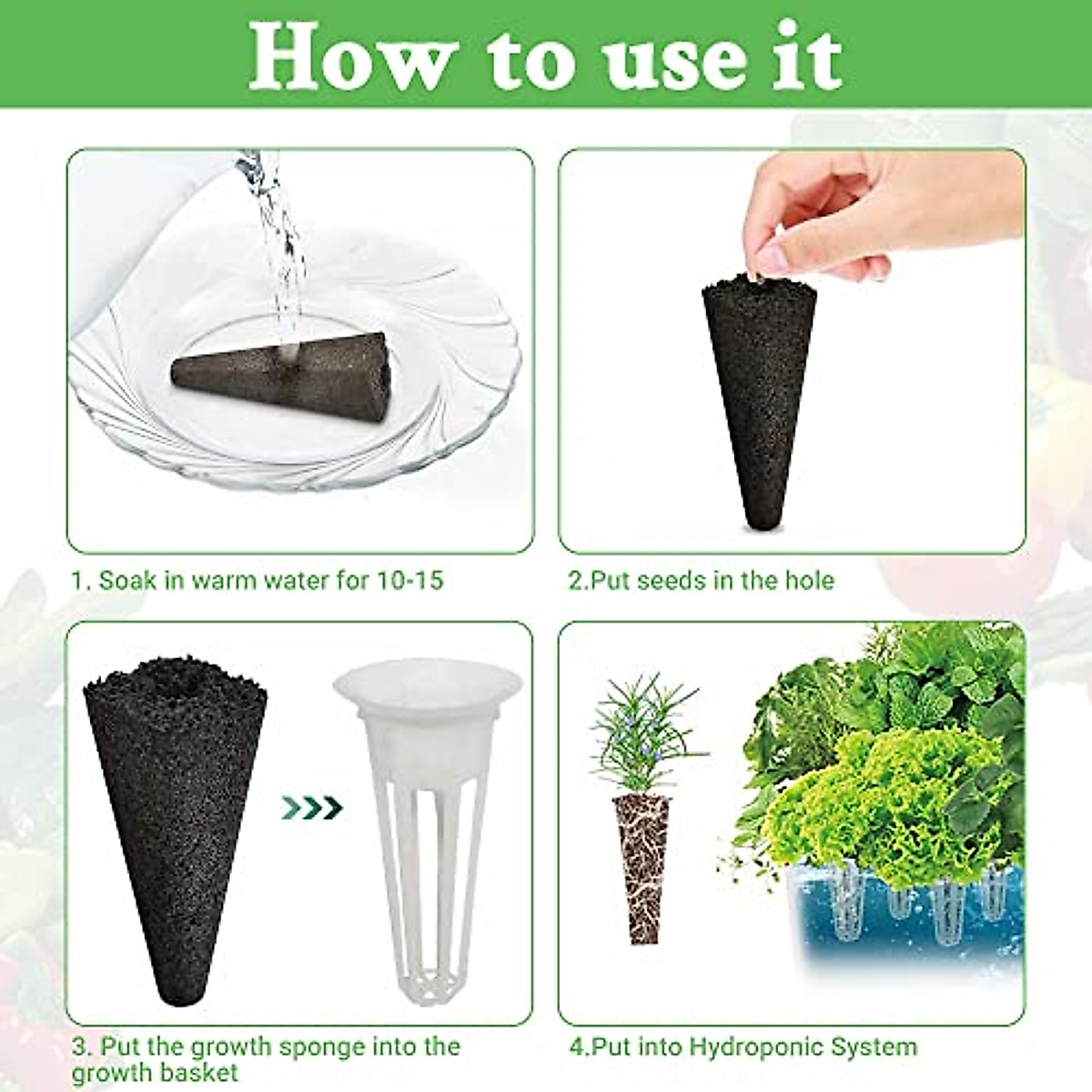 How to use it

1. Soak in warm water for 10-15

2.Put seeds in the hole

3. Put the growth sponge into the growth basket

4.Put into Hydroponic System