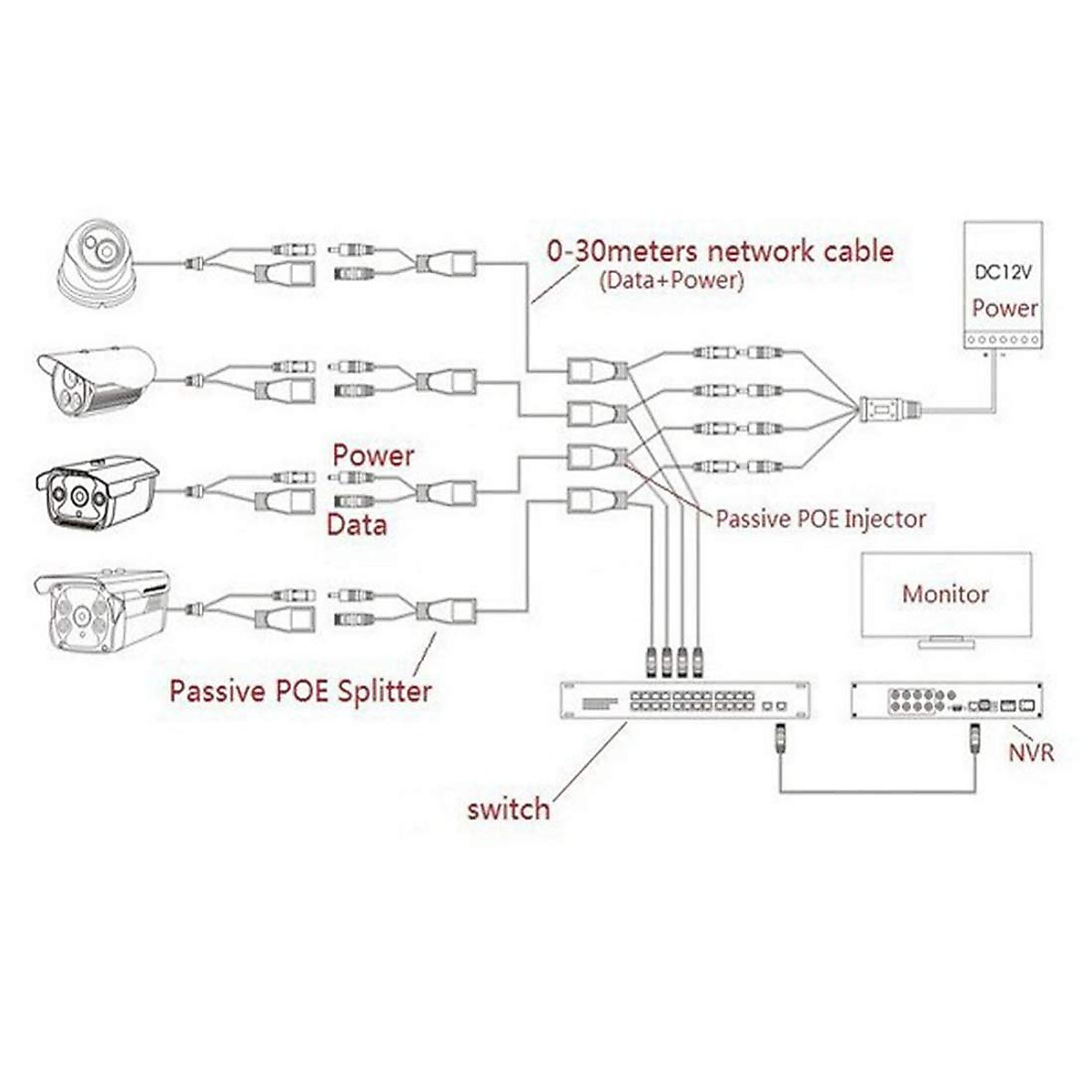 0-30meters network cable
(Data+Power)

DC12V
Power

Power
Data

Passive POE Injector

Monitor

Passive POE Splitter

NVR

switch