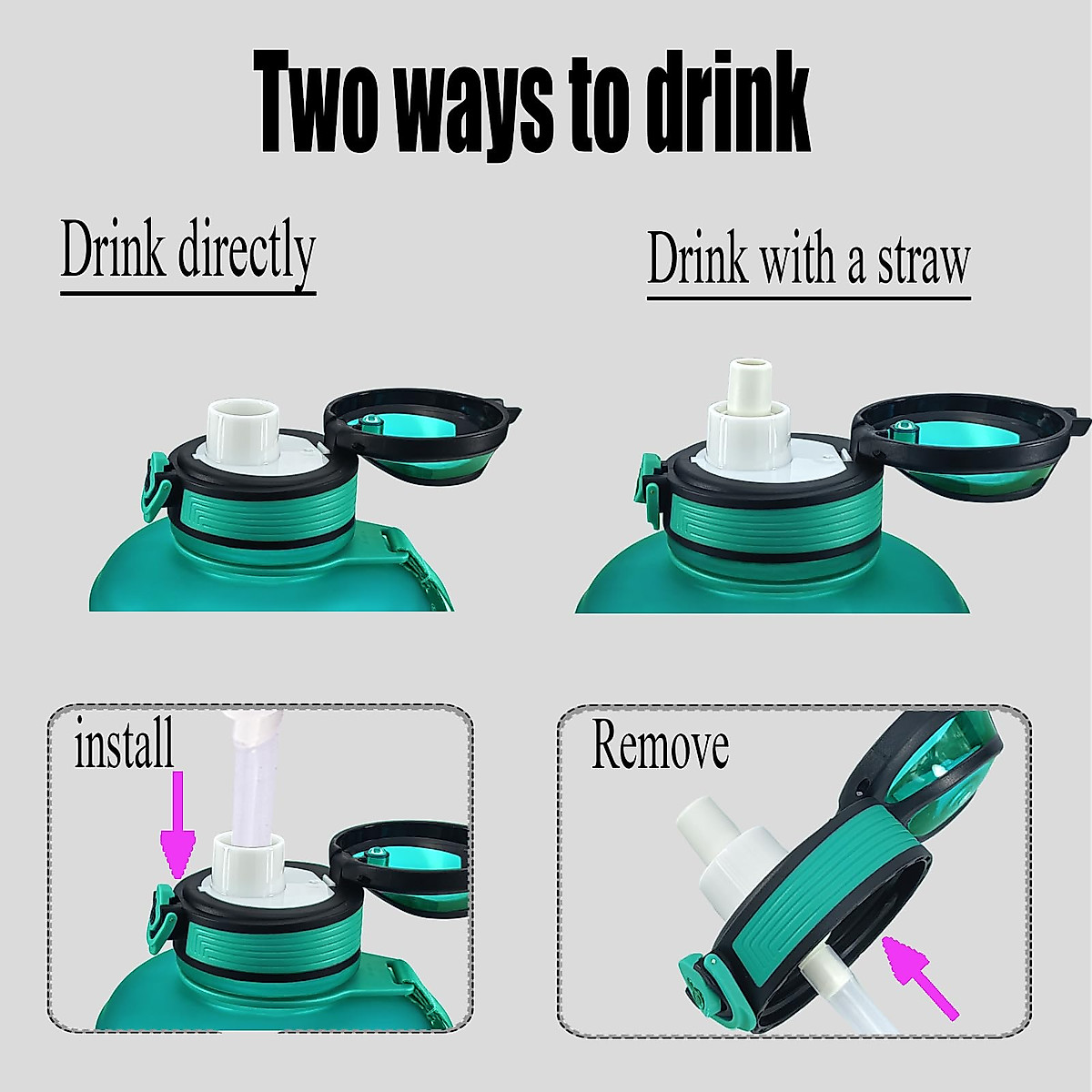 Two ways to drink

Drink directly

Drink with a straw

install

Remove