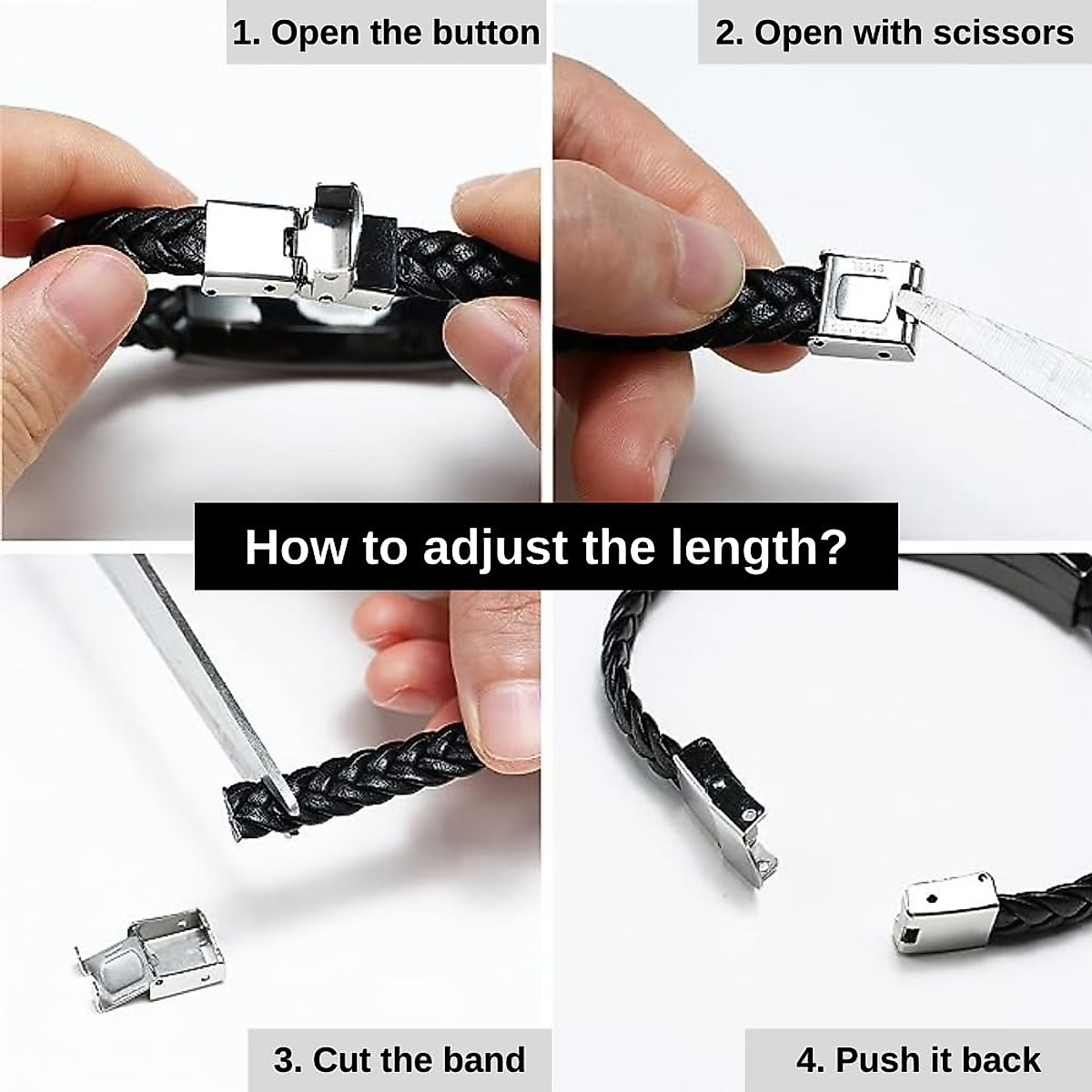 1. Open the button

2. Open with scissors

How to adjust the length?

3. Cut the band

4. Push it back