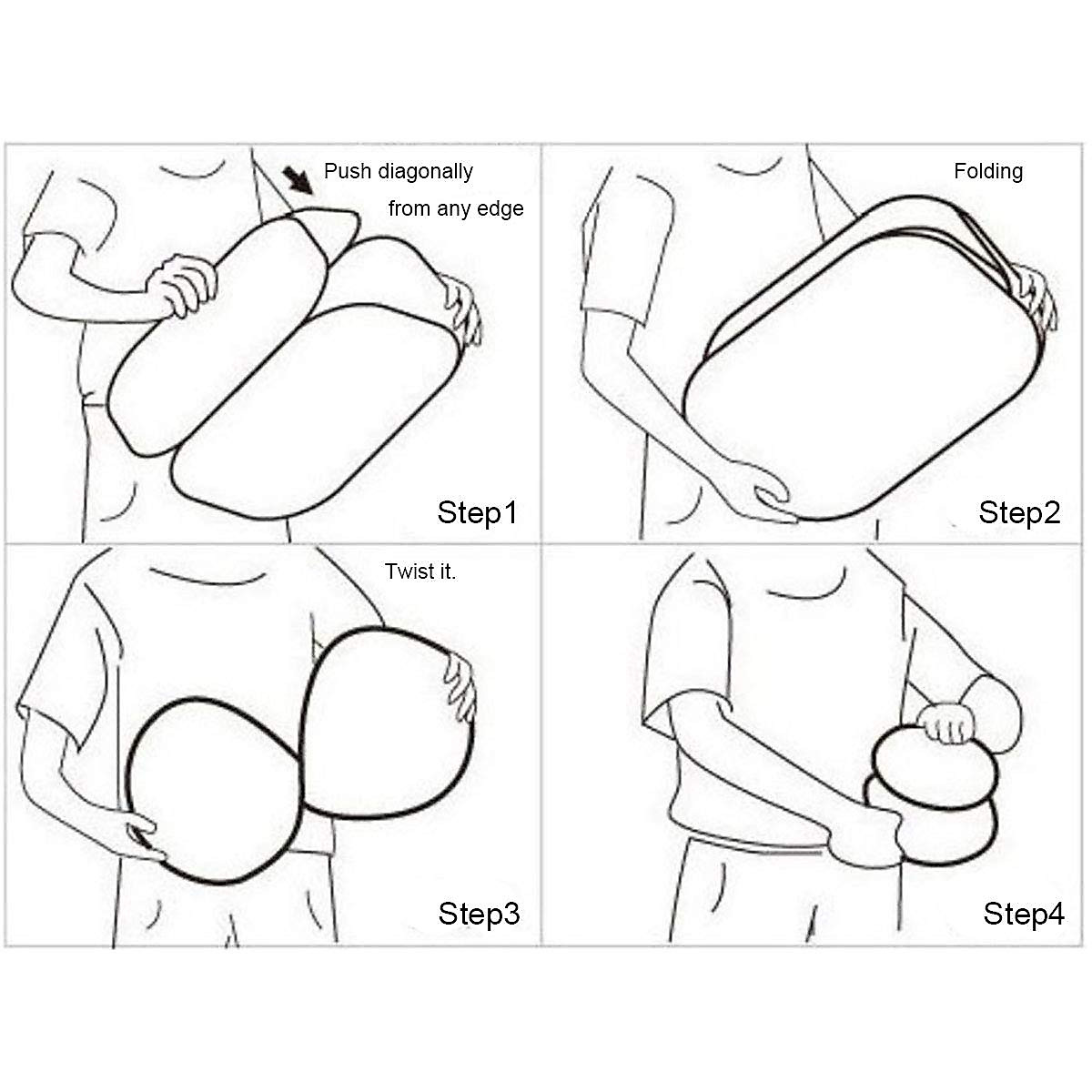 Push diagonally
from any edge

Step1

Folding

Step2

Twist it.

Step3

Step4