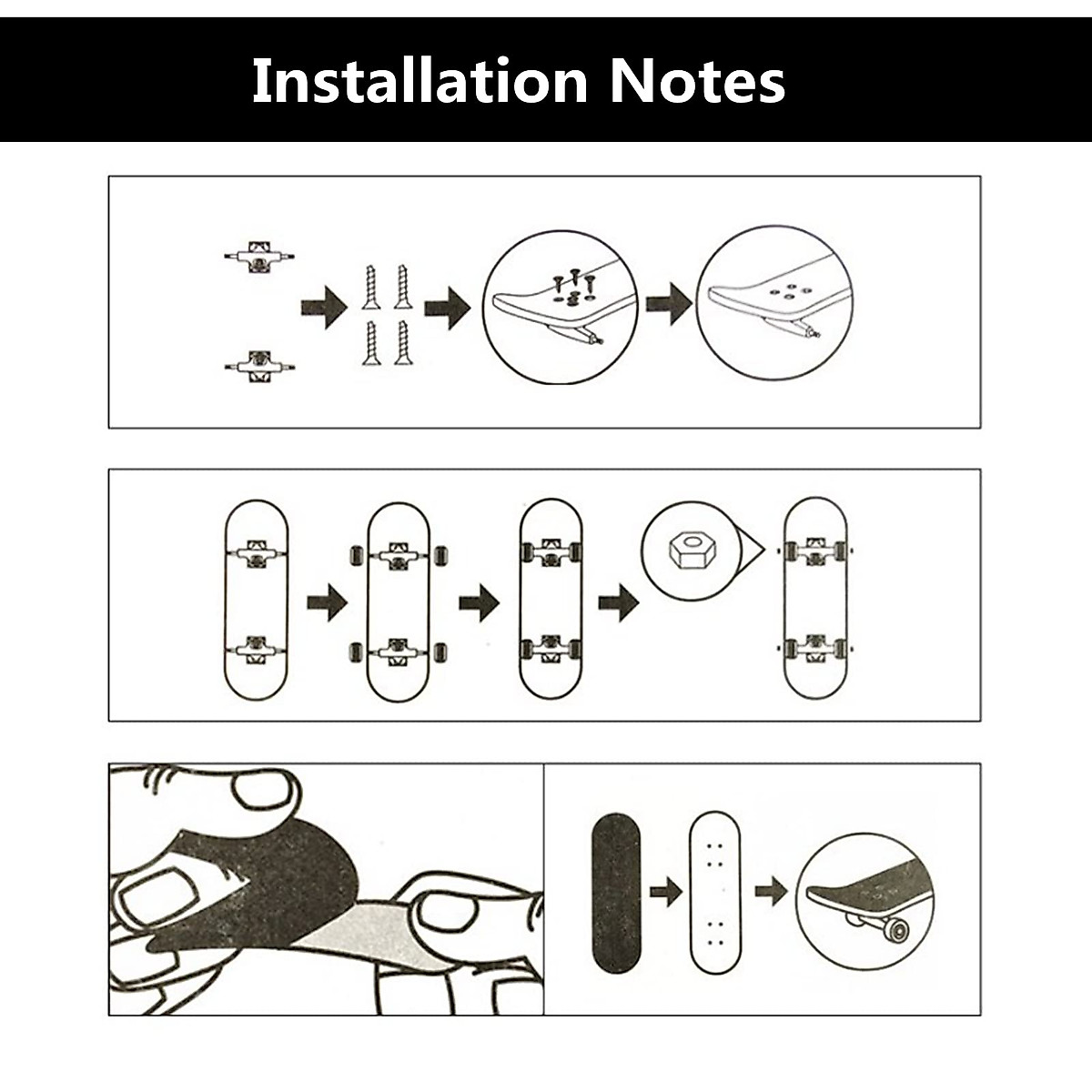 Installation Notes