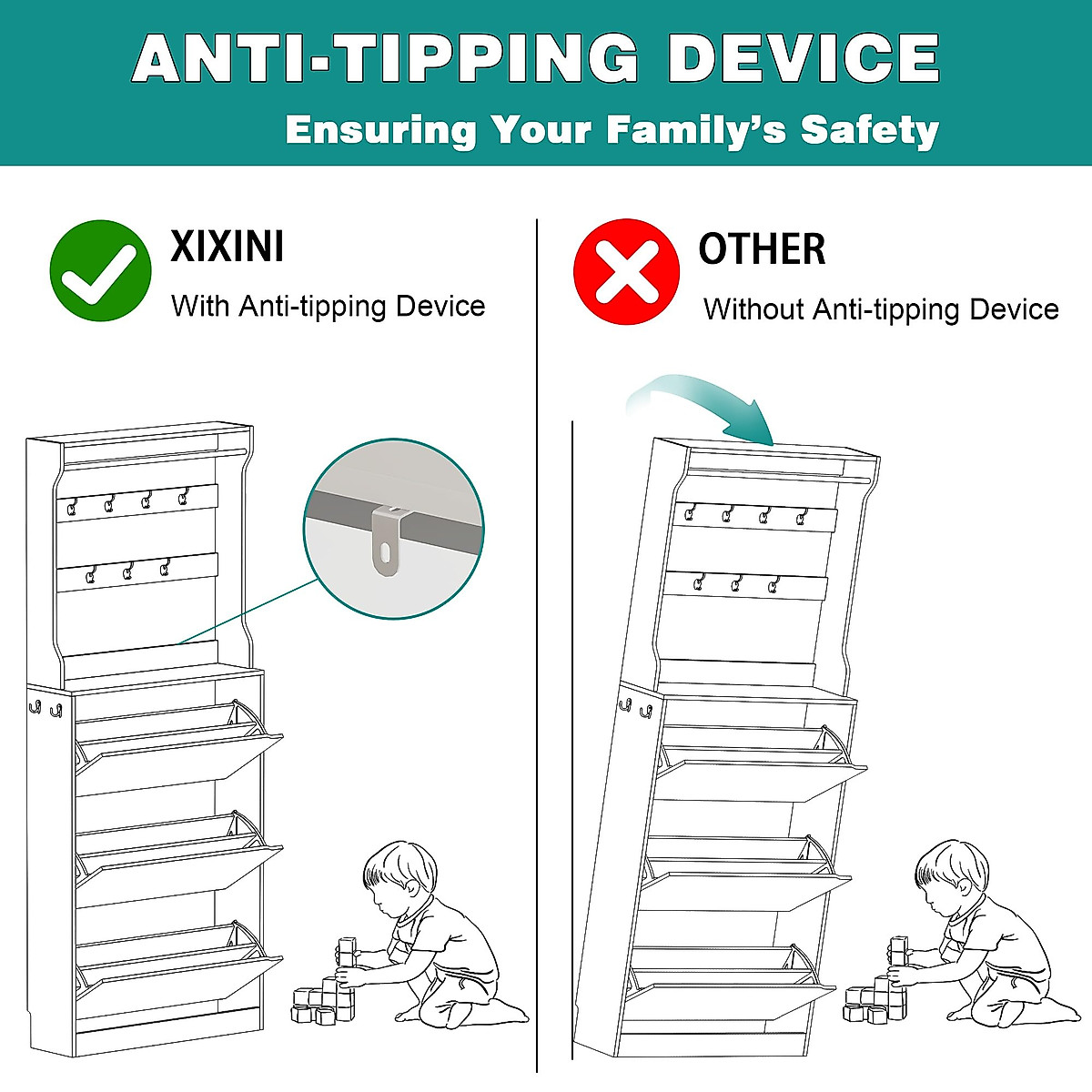 ANTI-TIPPING DEVICE
Ensuring Your Family's Safety

XIXINI
With Anti-tipping Device

OTHER
Without Anti-tipping Device