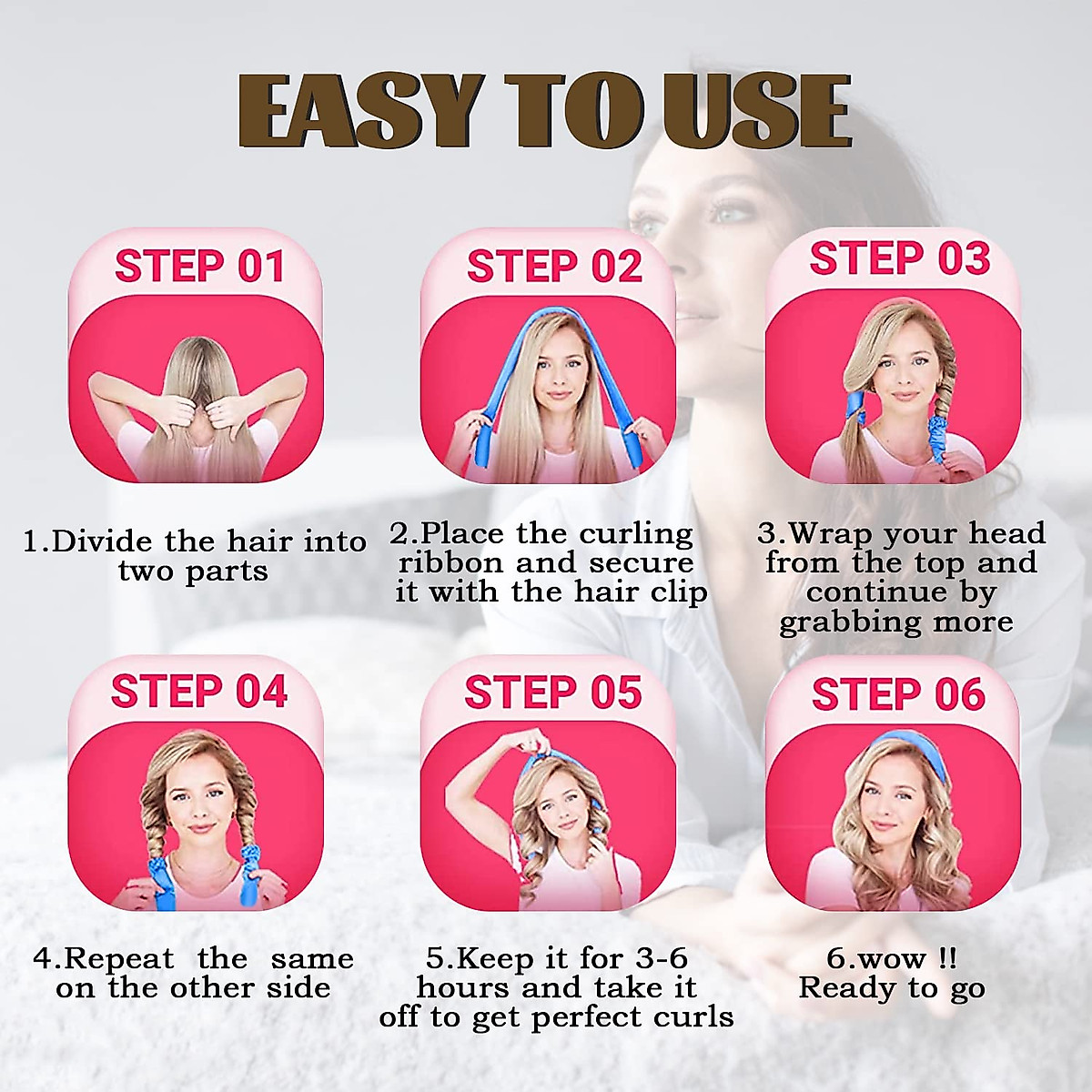 EASY TO USE

STEP 01

1.Divide the hair into two parts

STEP 02

2.Place the curling ribbon and secure it with the hair clip

STEP 03

3.Wrap your head from the top and continue by grabbing more

STEP 04

4.Repeat the same on the other side

STEP 05

5.Keep it for 3-6 hours and take it off to get perfect curls

STEP 06

6.wow !! Ready to go