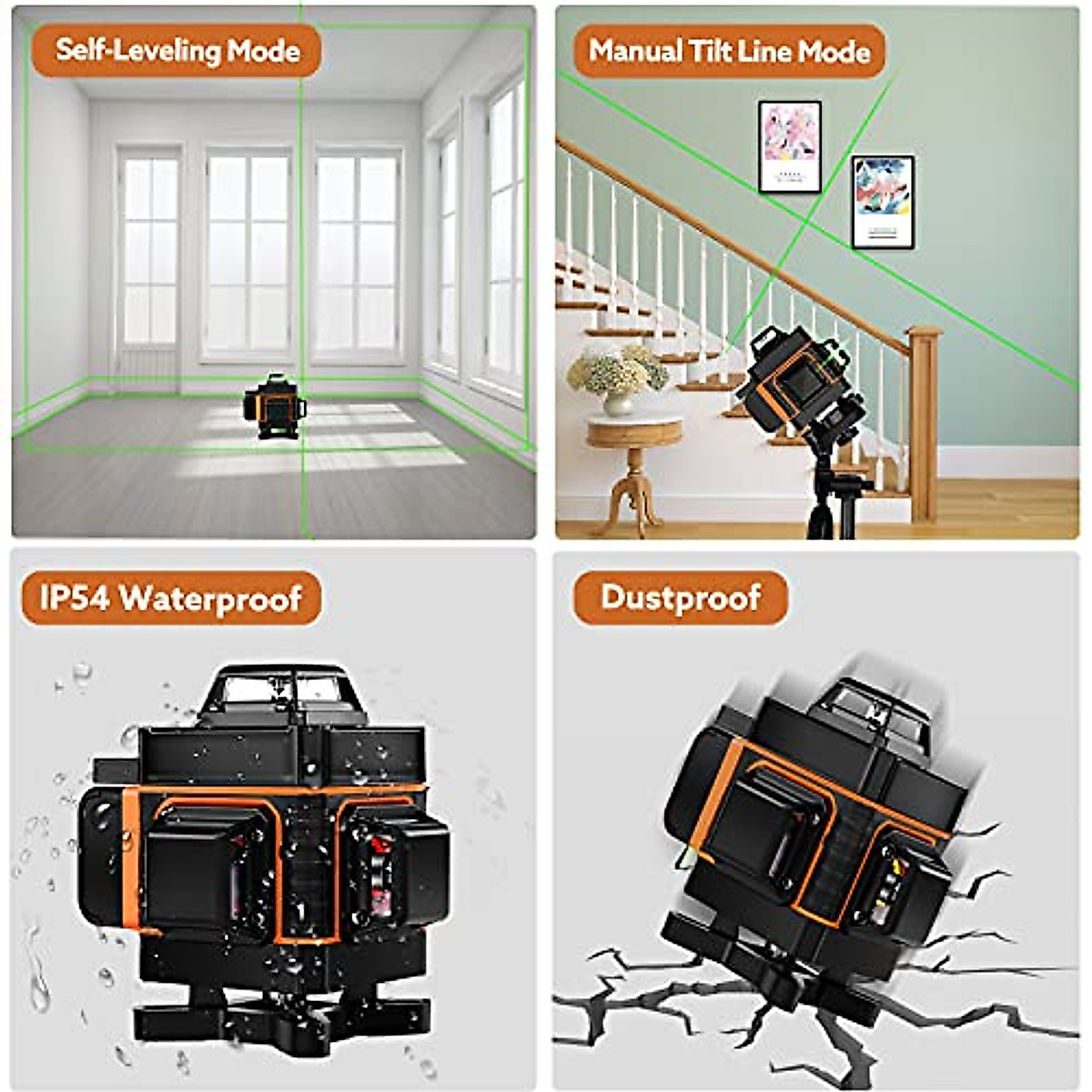 Self-Leveling Mode

Manual Tilt Line Mode

IP54 Waterproof

Dustproof