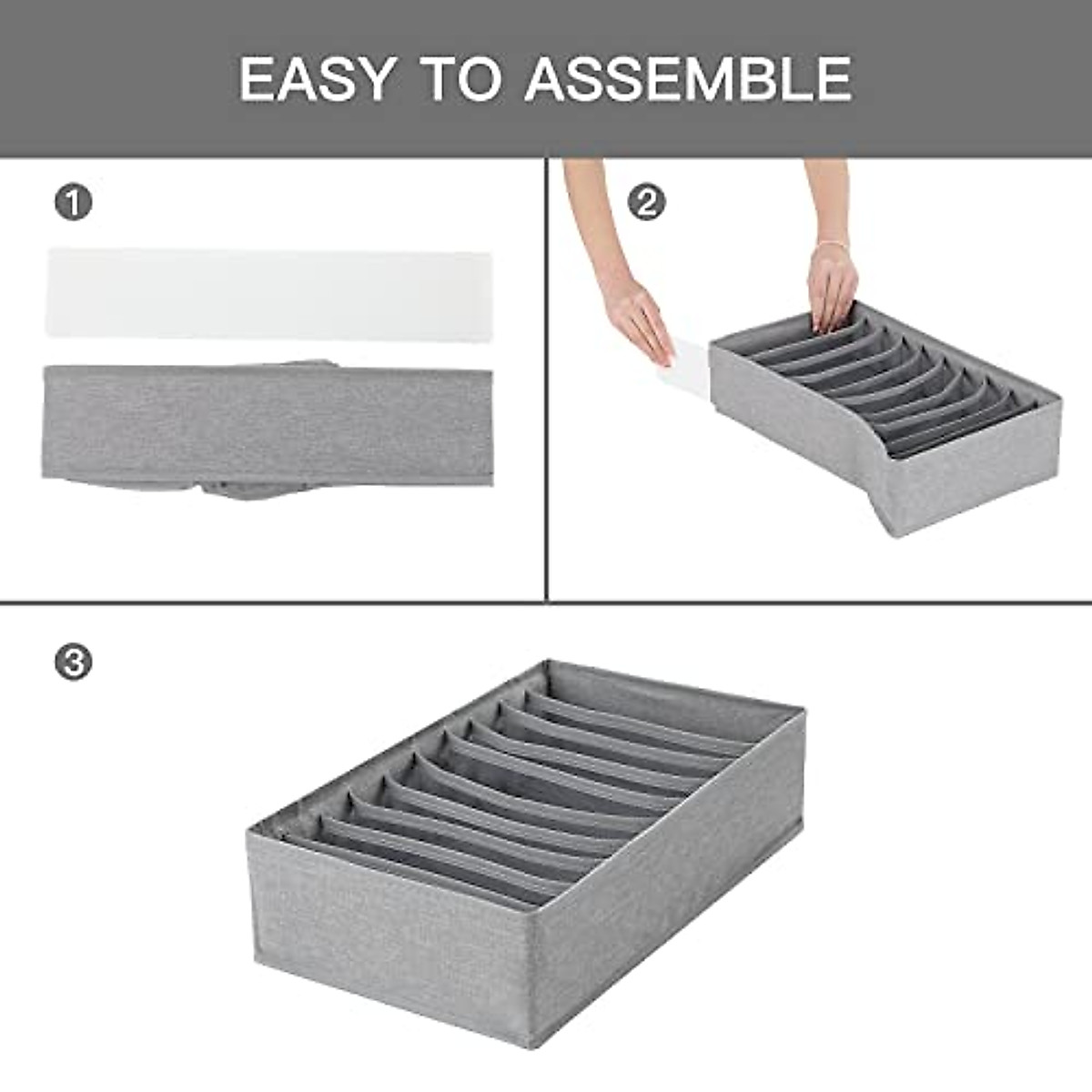 EASY TO ASSEMBLE

1

2

3