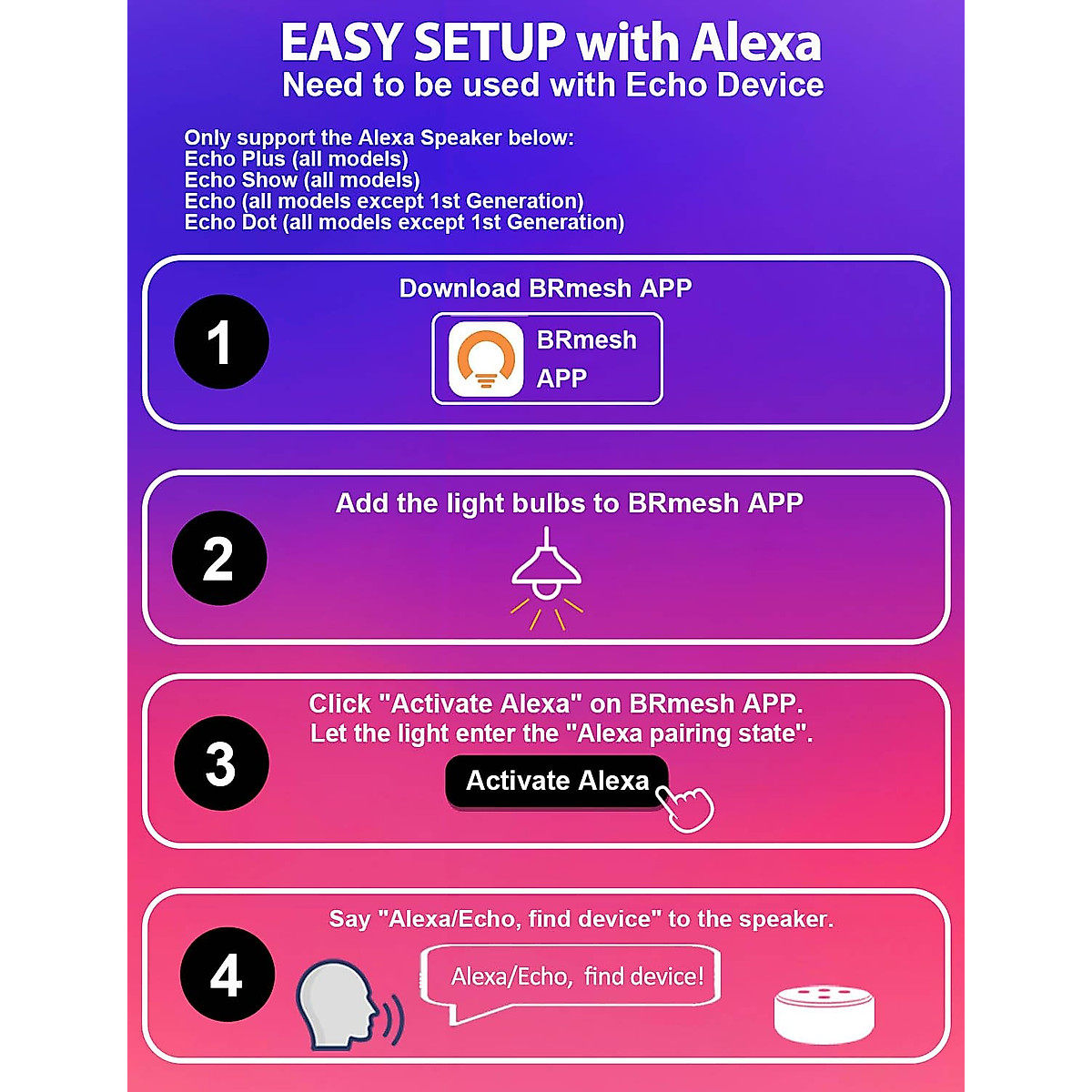 EASY SETUP with Alexa
Need to be used with Echo Device

Only support the Alexa Speaker below:
Echo Plus (all models)
Echo Show (all models)
Echo (all models except 1st Generation)
Echo Dot (all models except 1st Generation)

1
Download BRmesh APP
BRmesh APP

2
Add the light bulbs to BRmesh APP

3
Click "Activate Alexa" on BRmesh APP.
Let the light enter the "Alexa pairing state".
Activate Alexa

4
Say "Alexa/Echo, find device" to the speaker.
Alexa/Echo, find device!