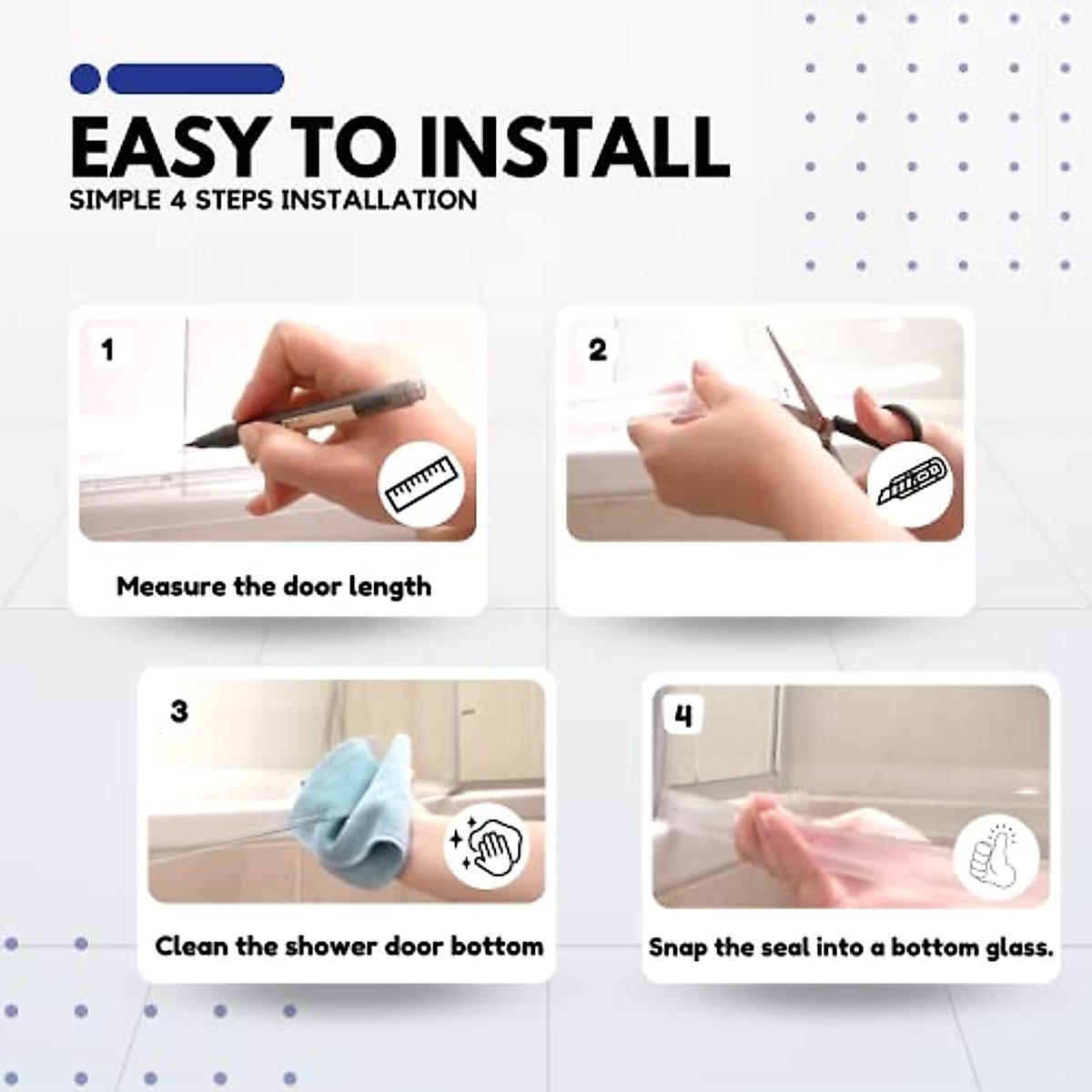 EASY TO INSTALL

SIMPLE 4 STEPS INSTALLATION

1

Measure the door length

2

3

Clean the shower door bottom

4

Snap the seal into a bottom glass.