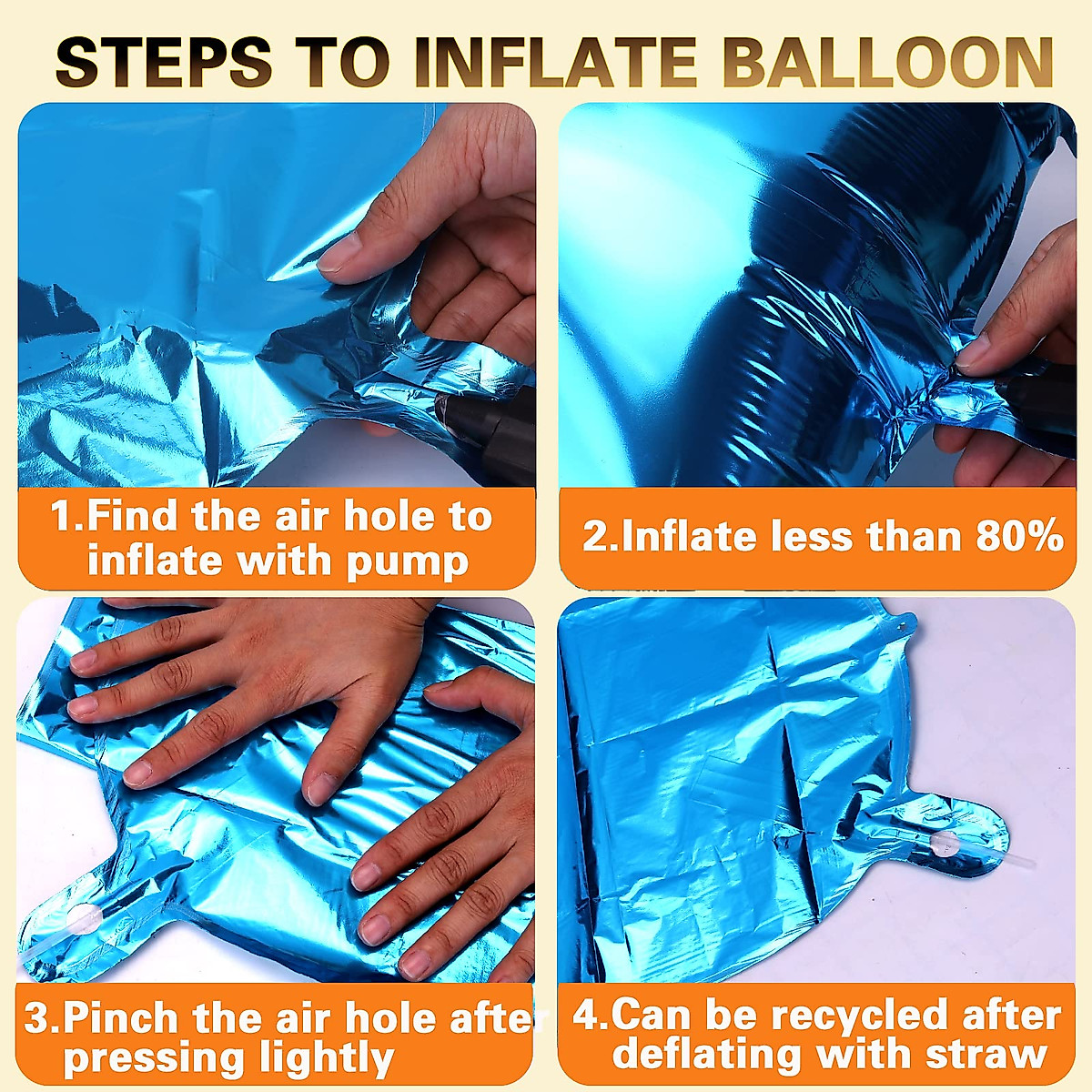 STEPS TO INFLATE BALLOON

1.Find the air hole to inflate with pump

2.Inflate less than 80%

3.Pinch the air hole after pressing lightly

4.Can be recycled after deflating with straw