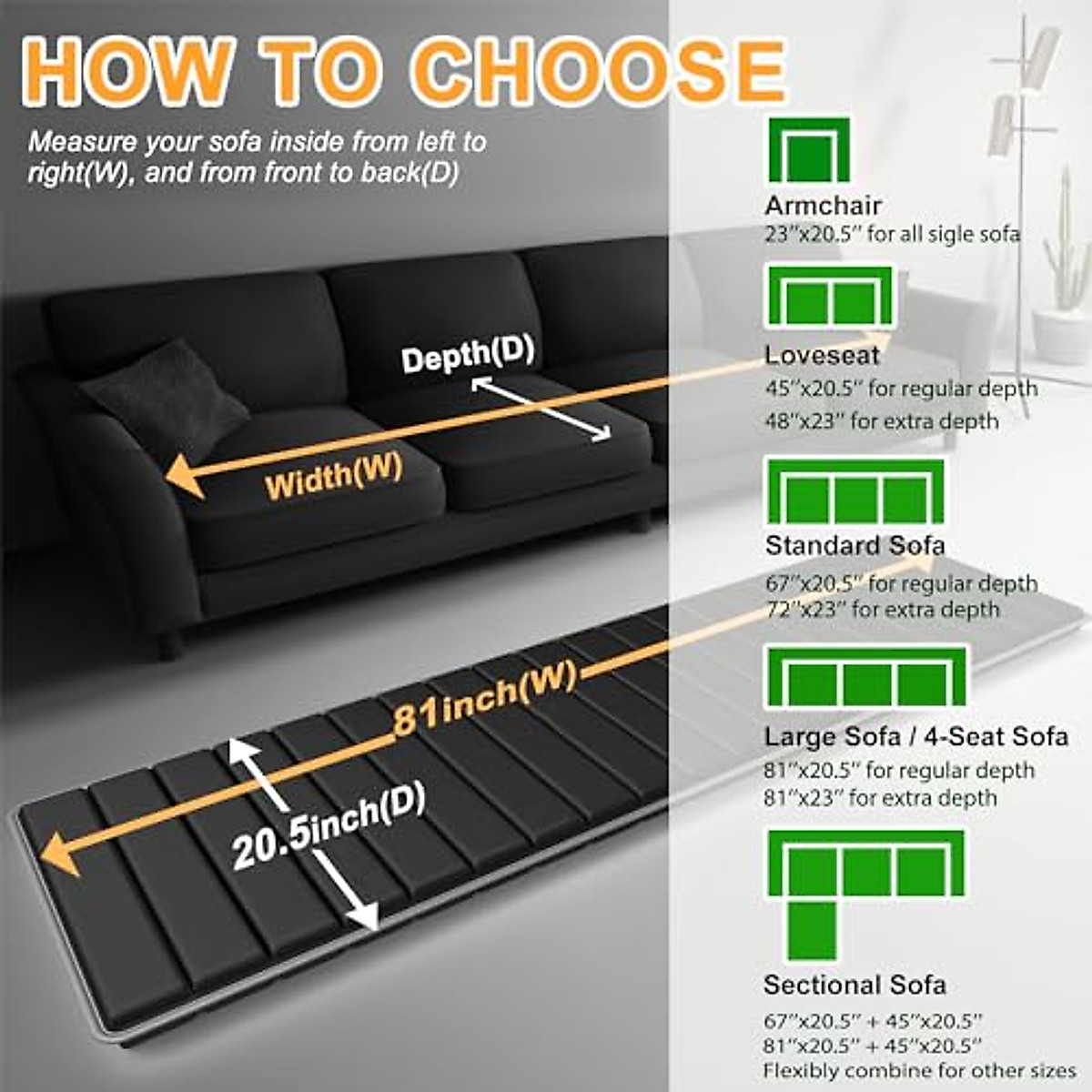 HOW TO CHOOSE

Measure your sofa inside from left to right(W), and from front to back(D)

Depth(D)

Width(W)

81inch(W)

20.5inch(D)

Armchair
23"x20.5" for all sigle sofa

Loveseat
45"x20.5" for regular depth
48"x23" for extra depth

Standard Sofa
67"x20.5" for regular depth
72"x23" for extra depth

Large Sofa / 4-Seat Sofa
81"x20.5" for regular depth
81"x23" for extra depth

Sectional Sofa
67"x20.5" + 45"x20.5"
81"x20.5" + 45"x20.5"
Flexibly combine for other sizes