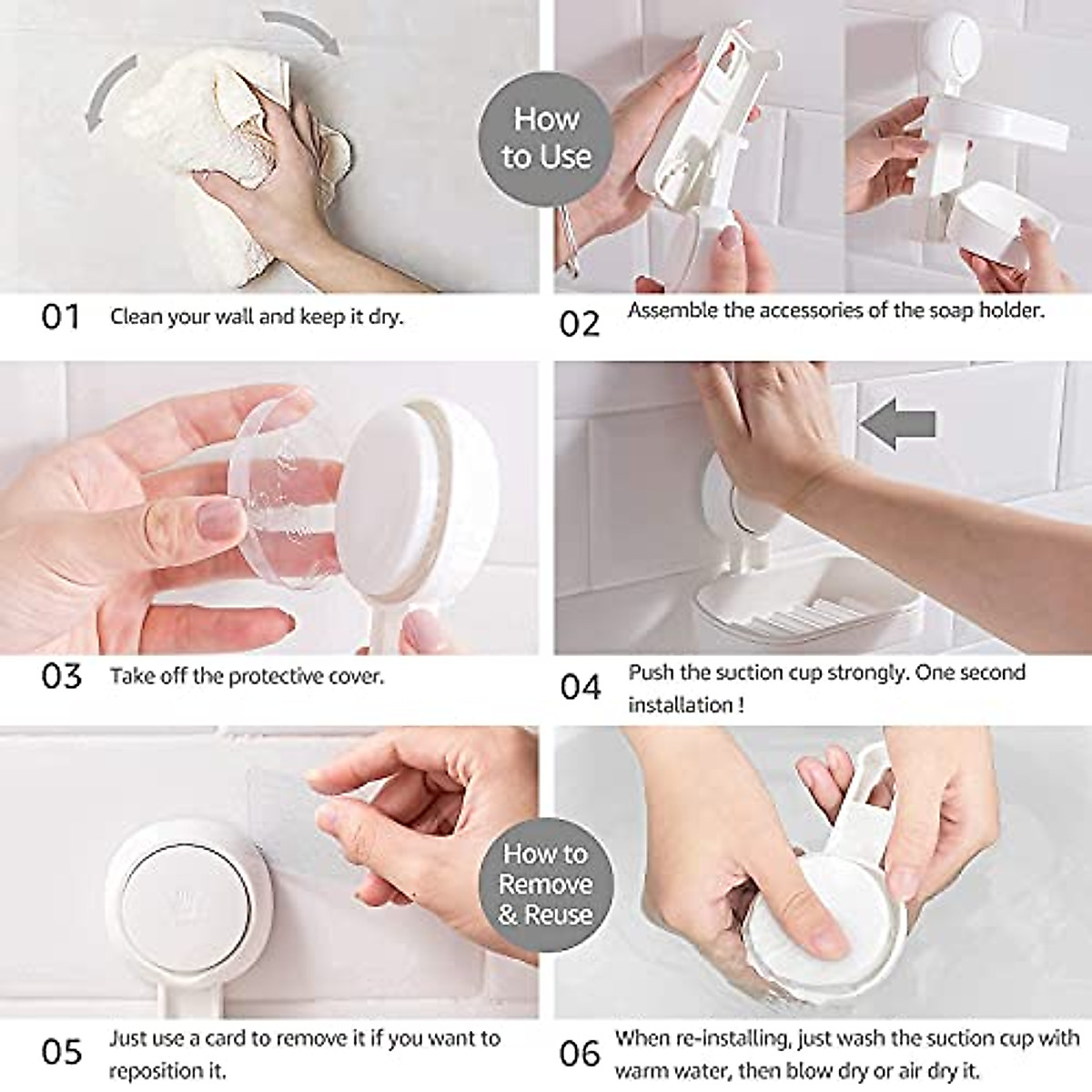 How to Use

01 Clean your wall and keep it dry.

02 Assemble the accessories of the soap holder.

03 Take off the protective cover.

04 Push the suction cup strongly. One second installation !

How to Remove & Reuse

05 Just use a card to remove it if you want to reposition it.

06 When re-installing, just wash the suction cup with warm water, then blow dry or air dry it.