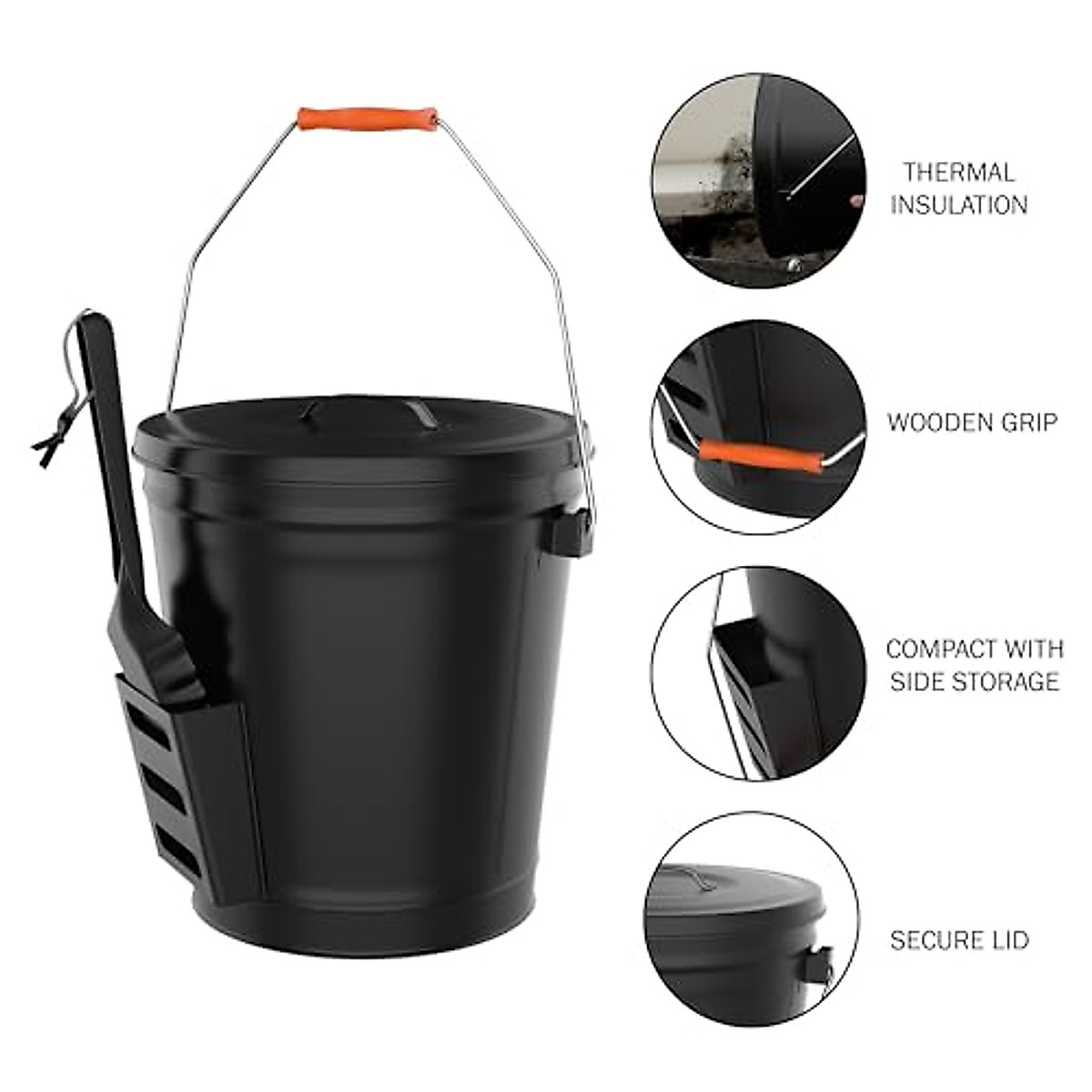 THERMAL INSULATION

WOODEN GRIP

COMPACT WITH SIDE STORAGE

SECURE LID