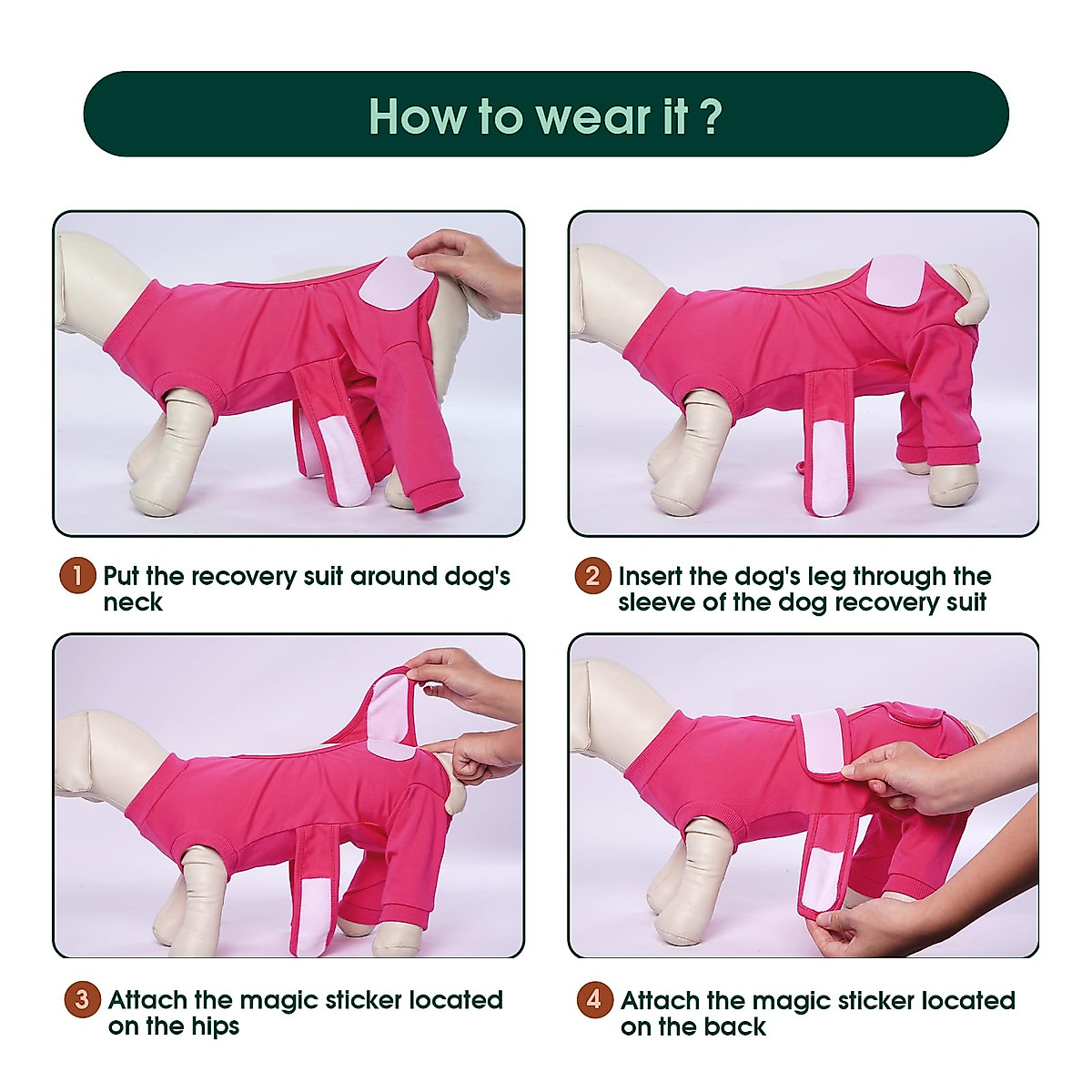 How to wear it ?

1 Put the recovery suit around dog's neck

2 Insert the dog's leg through the sleeve of the dog recovery suit

3 Attach the magic sticker located on the hips

4 Attach the magic sticker located on the back