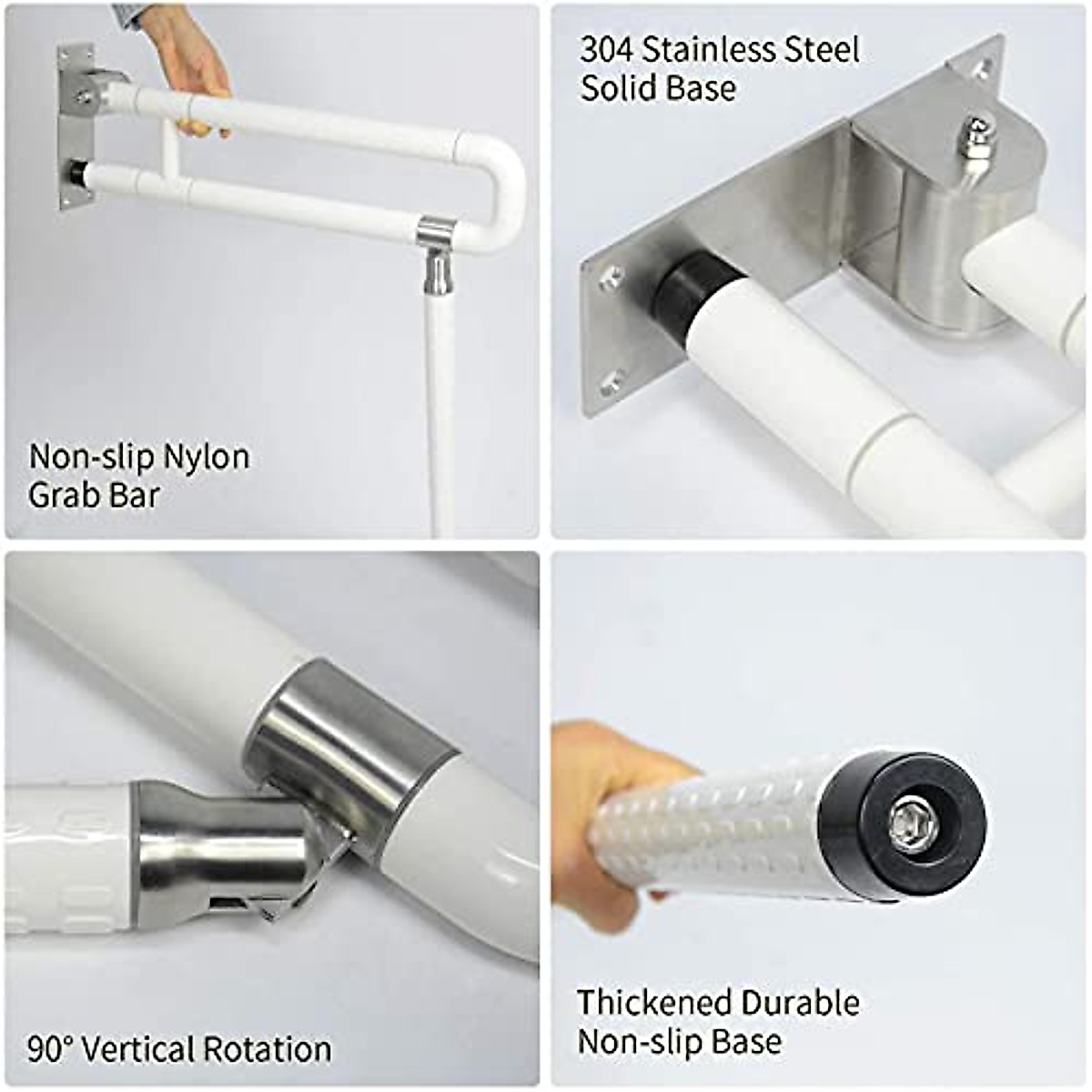 Non-slip Nylon Grab Bar

304 Stainless Steel Solid Base

90° Vertical Rotation

Thickened Durable Non-slip Base