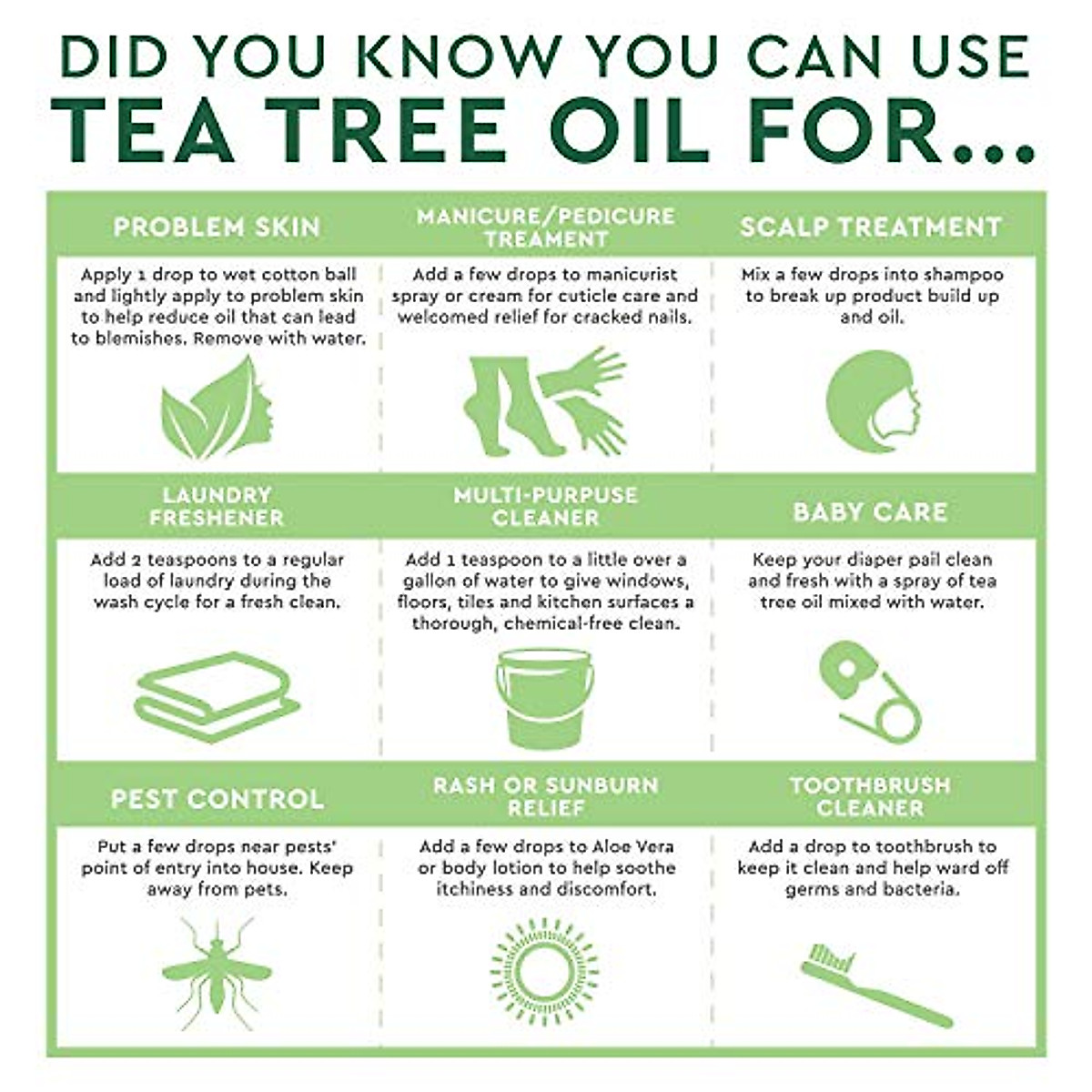 DID YOU KNOW YOU CAN USE
TEA TREE OIL FOR...

PROBLEM SKIN
Apply 1 drop to wet cotton ball and lightly apply to problem skin to help reduce oil that can lead to blemishes. Remove with water.

MANICURE/PEDICURE TREAMENT
Add a few drops to manicurist spray or cream for cuticle care and welcomed relief for cracked nails.

SCALP TREATMENT
Mix a few drops into shampoo to break up product build up and oil.

LAUNDRY FRESHENER
Add 2 teaspoons to a regular load of laundry during the wash cycle for a fresh clean.

MULTI-PURPUSE CLEANER
Add 1 teaspoon to a little over a gallon of water to give windows, floors, tiles and kitchen surfaces a thorough, chemical-free clean.

BABY CARE
Keep your diaper pail clean and fresh with a spray of tea tree oil mixed with water.

PEST CONTROL
Put a few drops near pests' point of entry into house. Keep away from pets.

RASH OR SUNBURN RELIEF
Add a few drops to Aloe Vera or body lotion to help soothe itchiness and discomfort.

TOOTHBRUSH CLEANER
Add a drop to toothbrush to keep it clean and help ward off germs and bacteria.