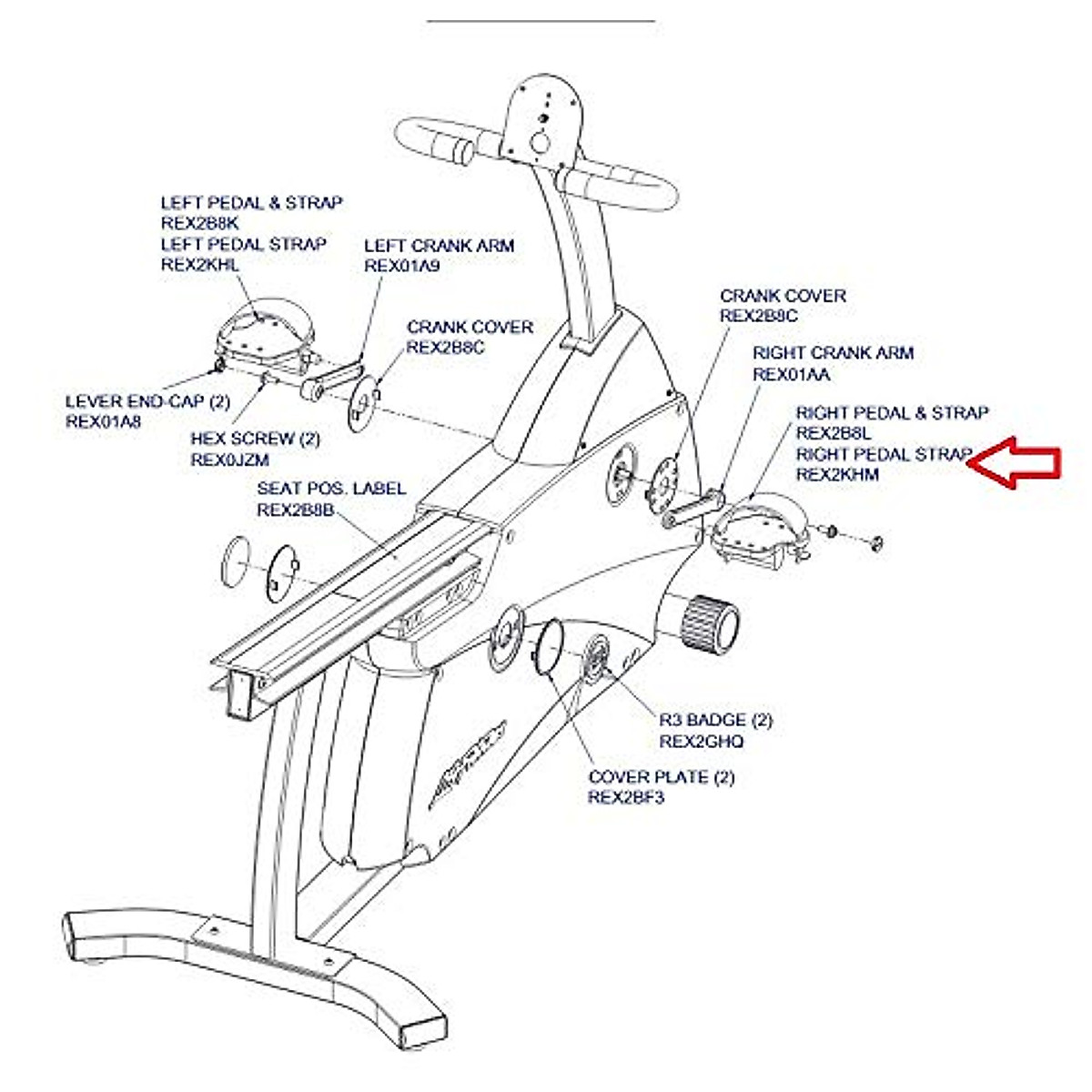 LEFT PEDAL & STRAP
REX2B8K
LEFT PEDAL STRAP
REX2KHL

LEFT CRANK ARM
REX01A9

CRANK COVER
REX2B8C

LEVER END CAP (2)
REX01A8

HEX SCREW (2)
REX0JZM

SEAT POS. LABEL
REX2B8B

CRANK COVER
REX2B8C

RIGHT CRANK ARM
REX01AA

RIGHT PEDAL & STRAP
REX2B8L
RIGHT PEDAL STRAP
REX2KHM

R3 BADGE (2)
REX2GHQ

COVER PLATE (2)
REX2BF3