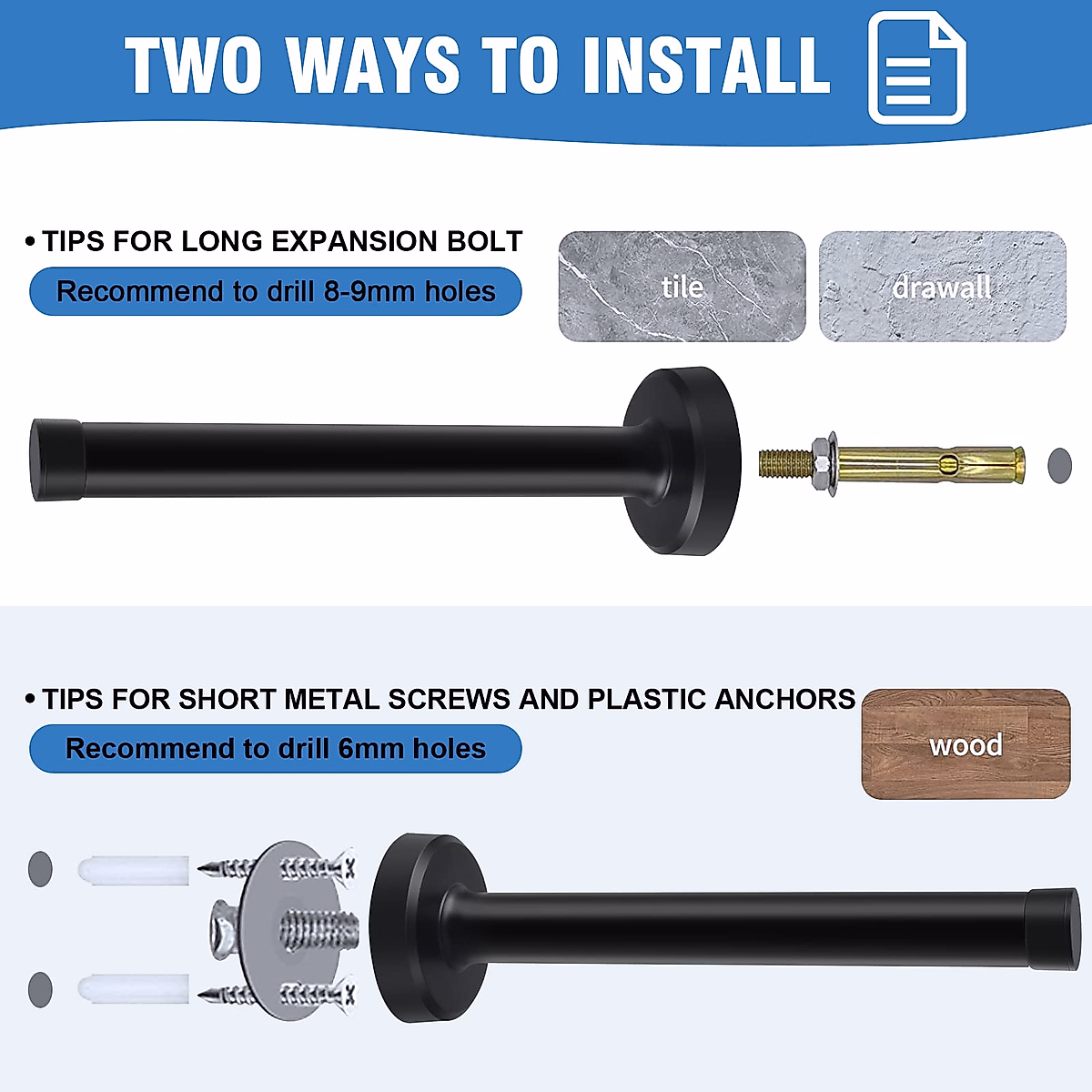 TWO WAYS TO INSTALL

• TIPS FOR LONG EXPANSION BOLT

Recommend to drill 8-9mm holes

tile

drawall

• TIPS FOR SHORT METAL SCREWS AND PLASTIC ANCHORS

Recommend to drill 6mm holes

wood