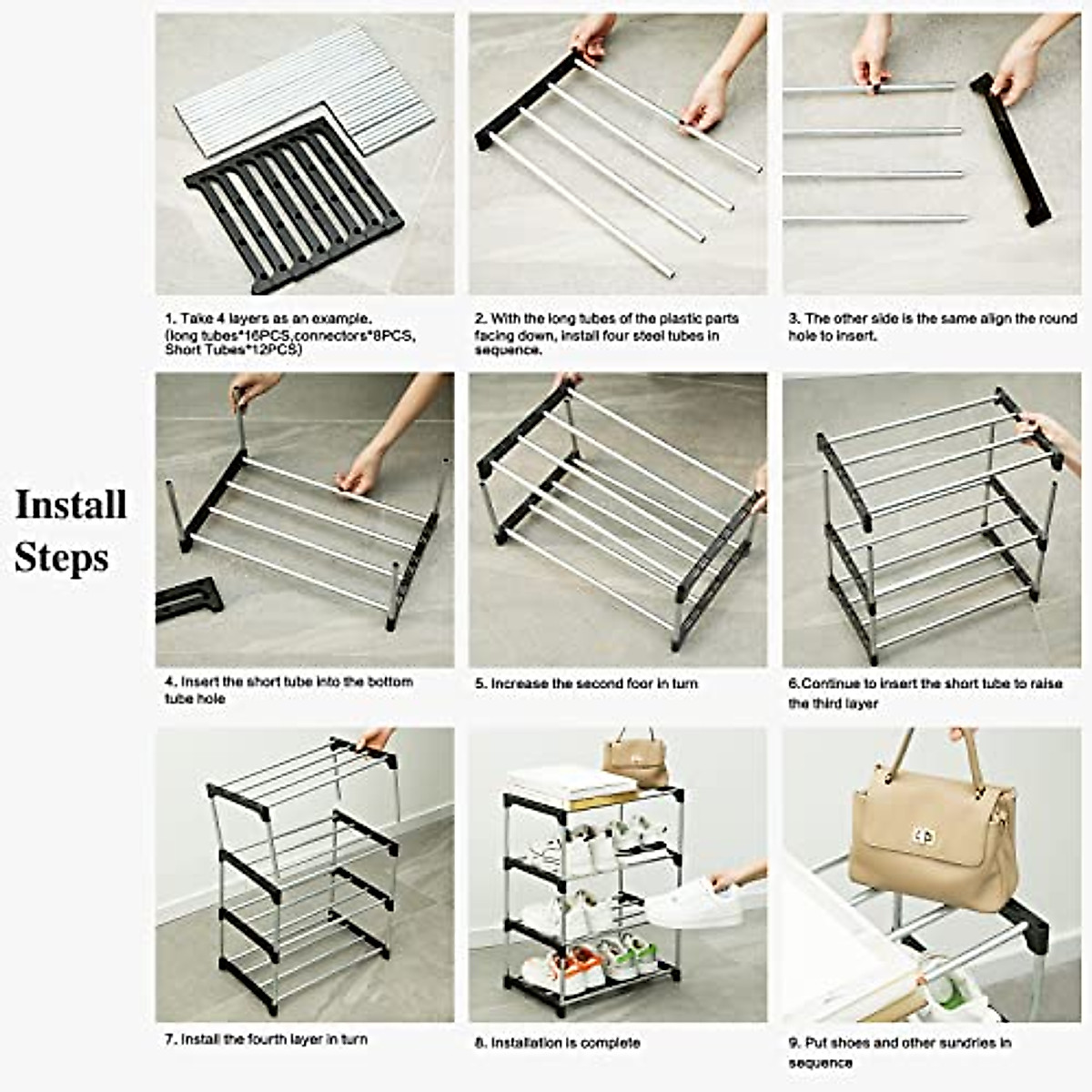 Install Steps

1. Take 4 layers as an example. (long tubes*16PCS,connectors*8PCS, Short Tubes*12PCS)

2. With the long tubes of the plastic parts facing down, install four steel tubes in sequence.

3. The other side is the same align the round hole to insert.

4. Insert the short tube into the bottom tube hole

5. Increase the second foor in turn

6.Continue to insert the short tube to raise the third layer

7. Install the fourth layer in turn

8. Installation is complete

9. Put shoes and other sundries in sequence