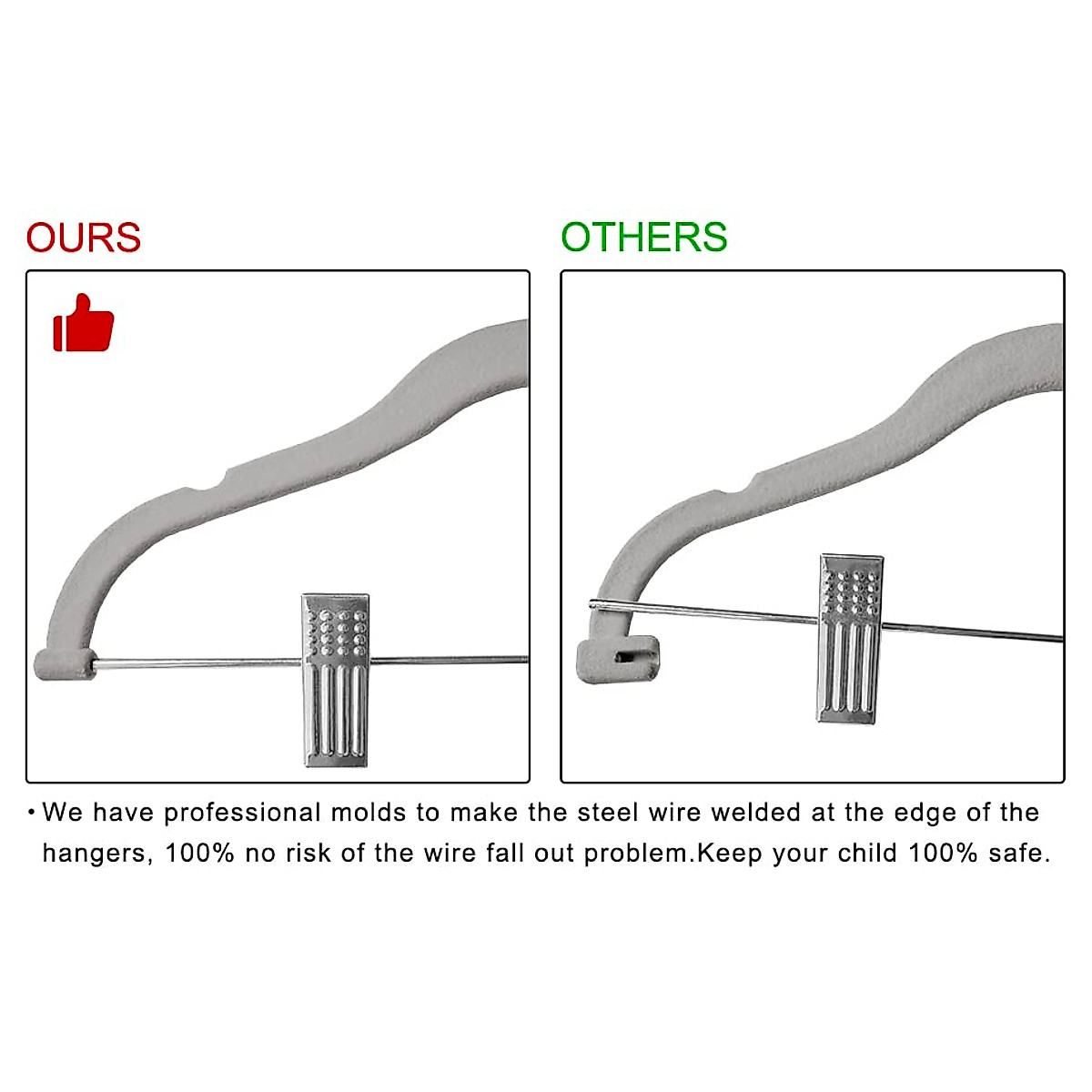 OURS

OTHERS

• We have professional molds to make the steel wire welded at the edge of the hangers, 100% no risk of the wire fall out problem.Keep your child 100% safe.