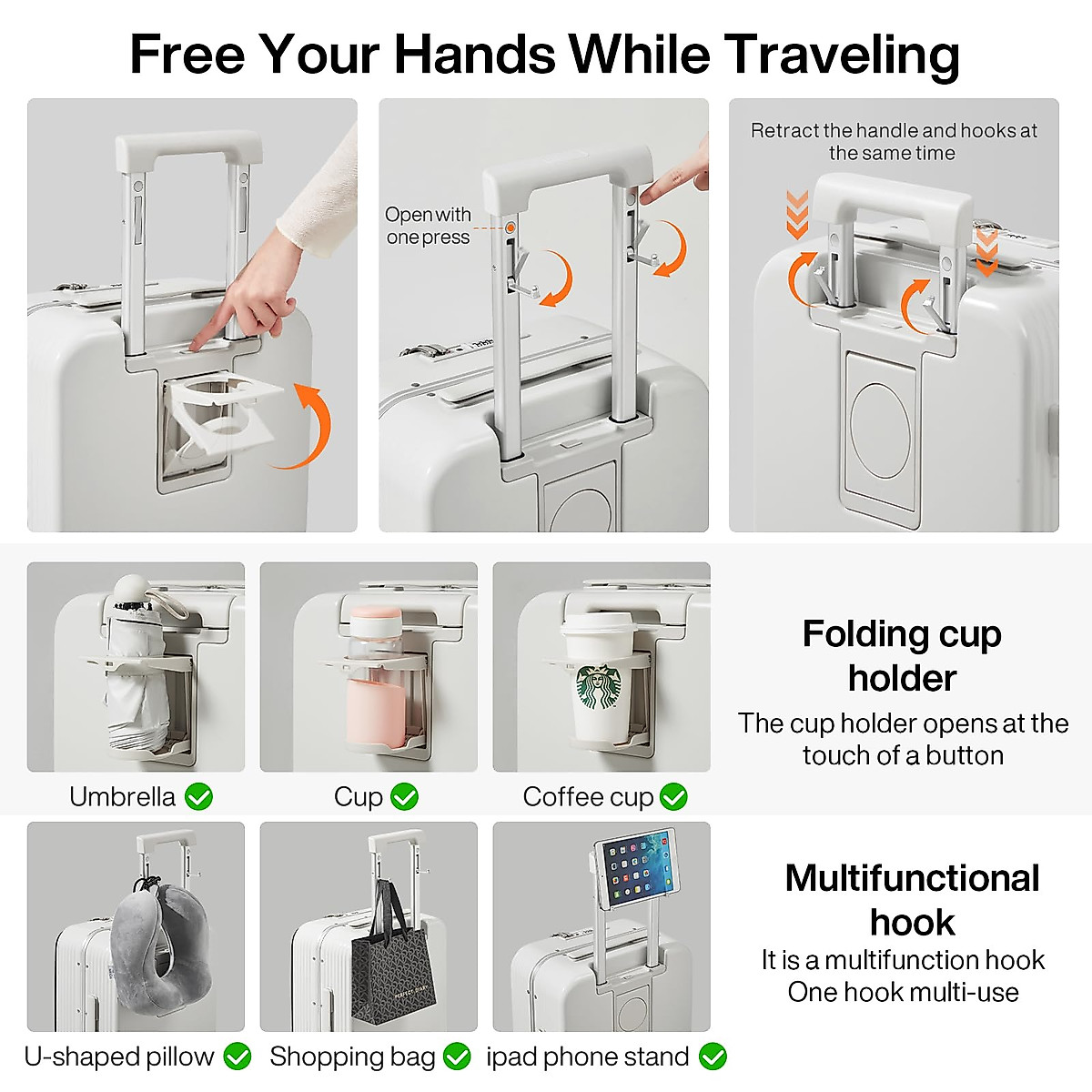 Free Your Hands While Traveling

Open with one press

Retract the handle and hooks at the same time

Umbrella

Cup

Coffee cup

Folding cup holder

The cup holder opens at the touch of a button

U-shaped pillow

Shopping bag

ipad phone stand

Multifunctional hook

It is a multifunction hook
One hook multi-use