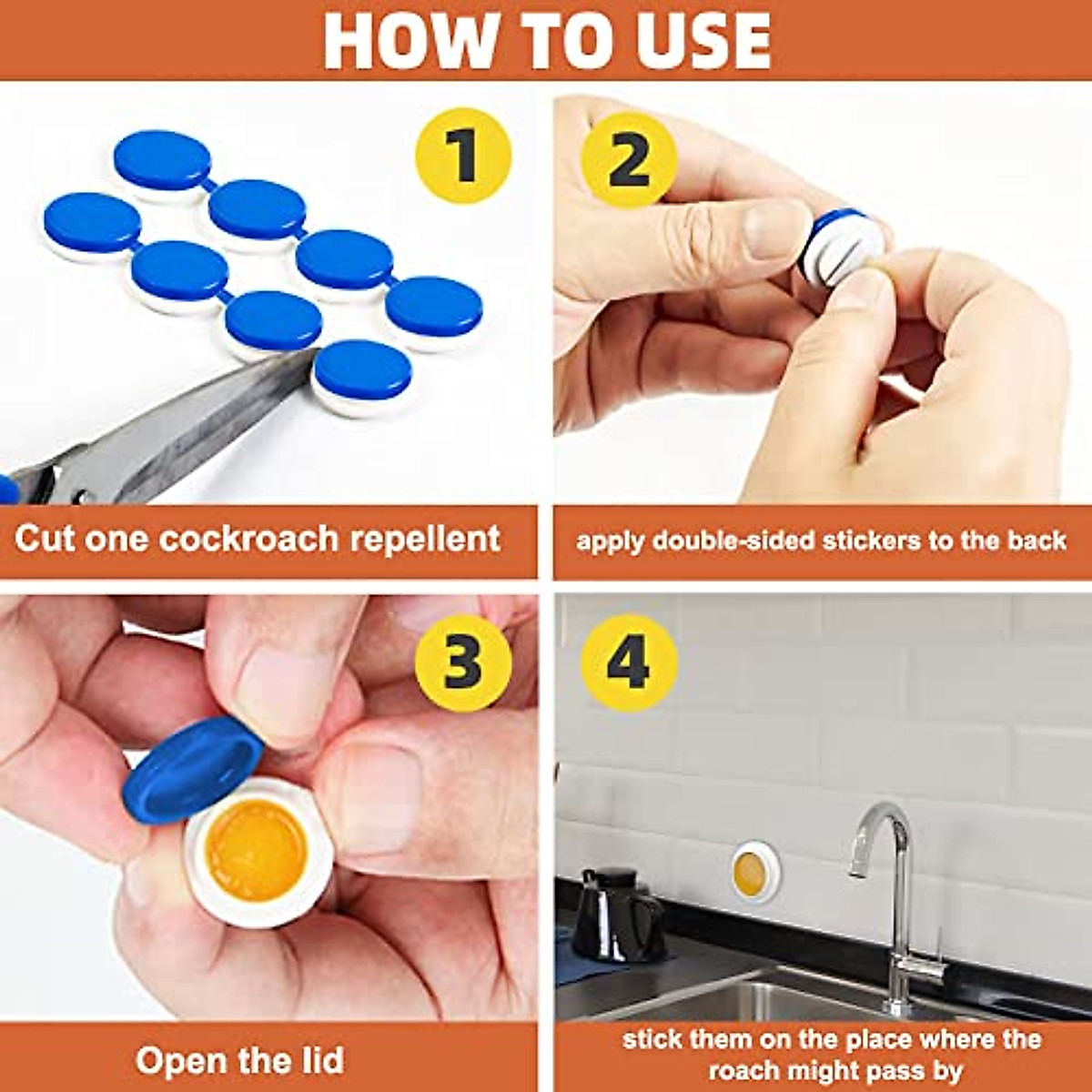 HOW TO USE

1

Cut one cockroach repellent

2

apply double-sided stickers to the back

3

Open the lid

4

stick them on the place where the roach might pass by