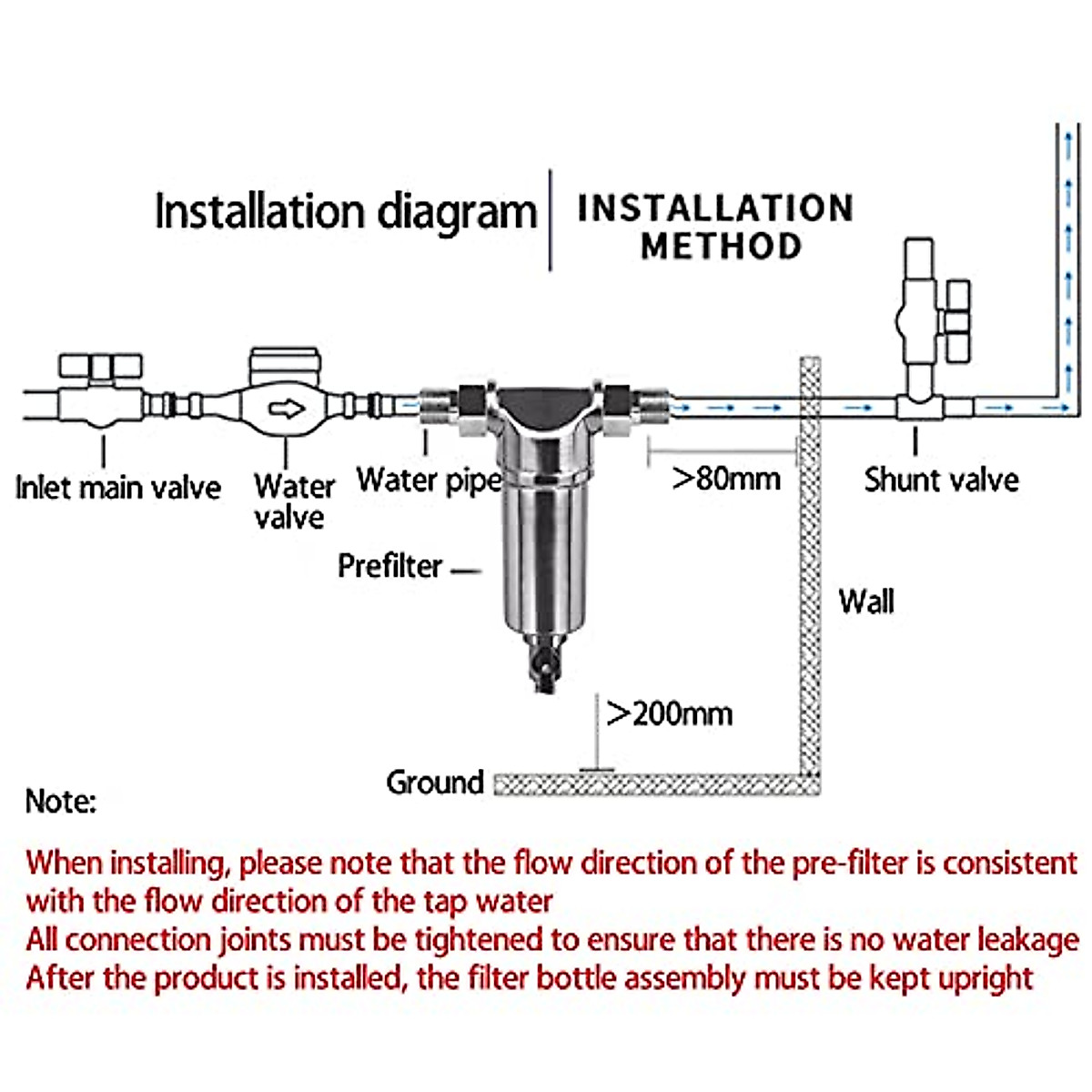 Installation diagram

INSTALLATION METHOD

Inlet main valve

Water valve

Water pipe

>80mm

Shunt valve

Prefilter

Wall

>200mm

Ground

Note:

When installing, please note that the flow direction of the pre-filter is consistent with the flow direction of the tap water
All connection joints must be tightened to ensure that there is no water leakage
After the product is installed, the filter bottle assembly must be kept upright