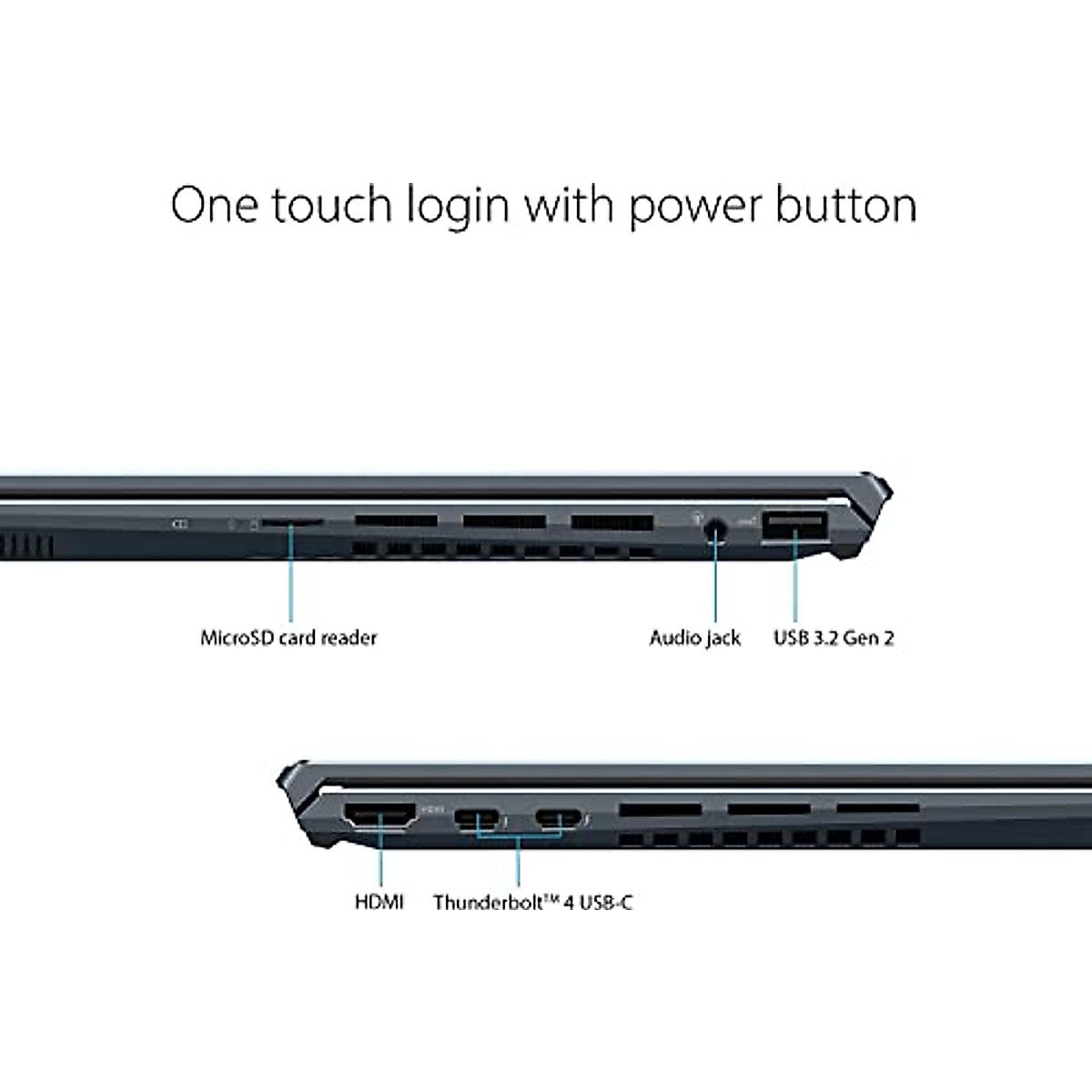 One touch login with power button

MicroSD card reader

Audio jack

USB 3.2 Gen 2

HDMI

Thunderbolt™ 4 USB-C