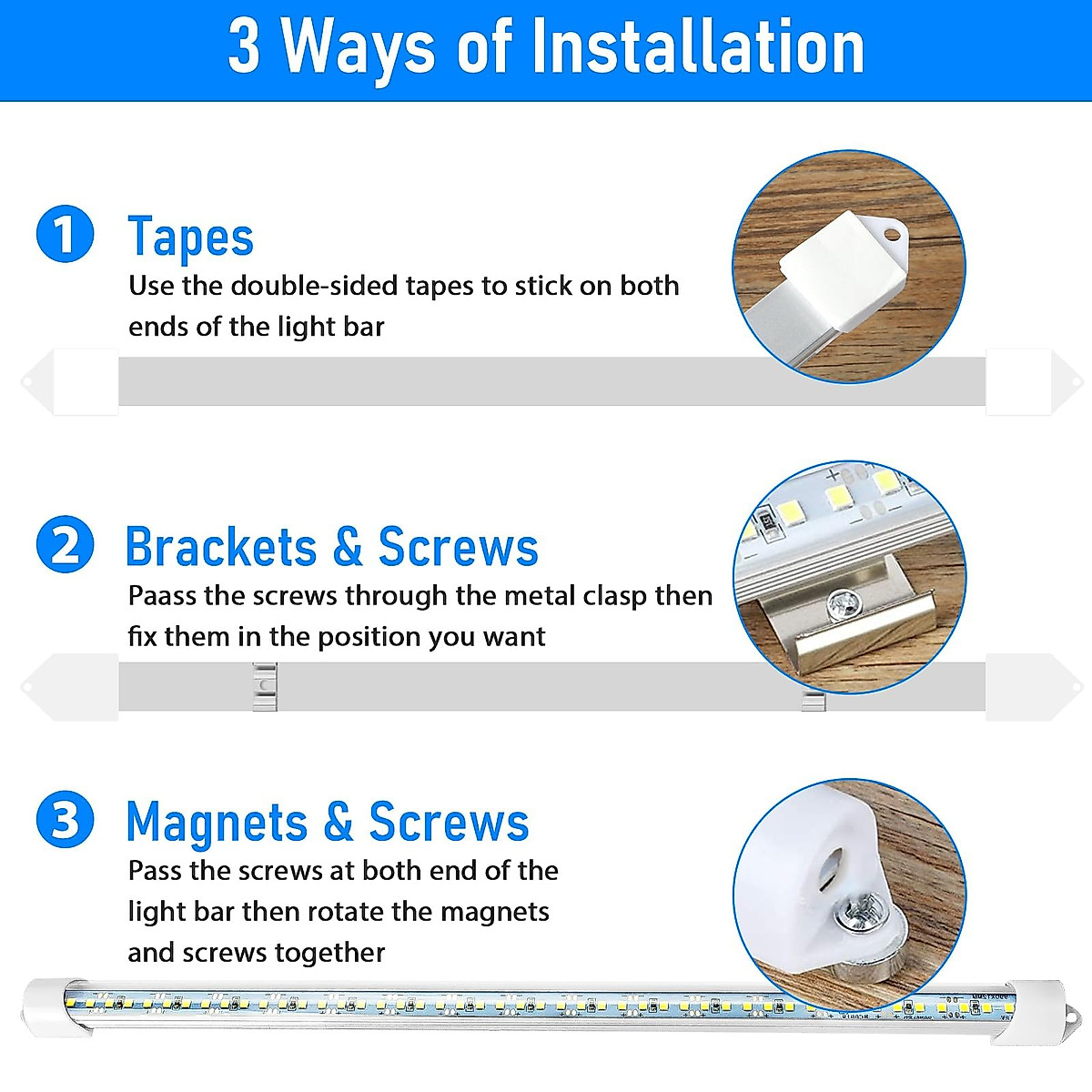 3 Ways of Installation

1 Tapes
Use the double-sided tapes to stick on both ends of the light bar

2 Brackets & Screws
Paass the screws through the metal clasp then fix them in the position you want

3 Magnets & Screws
Pass the screws at both end of the light bar then rotate the magnets and screws together