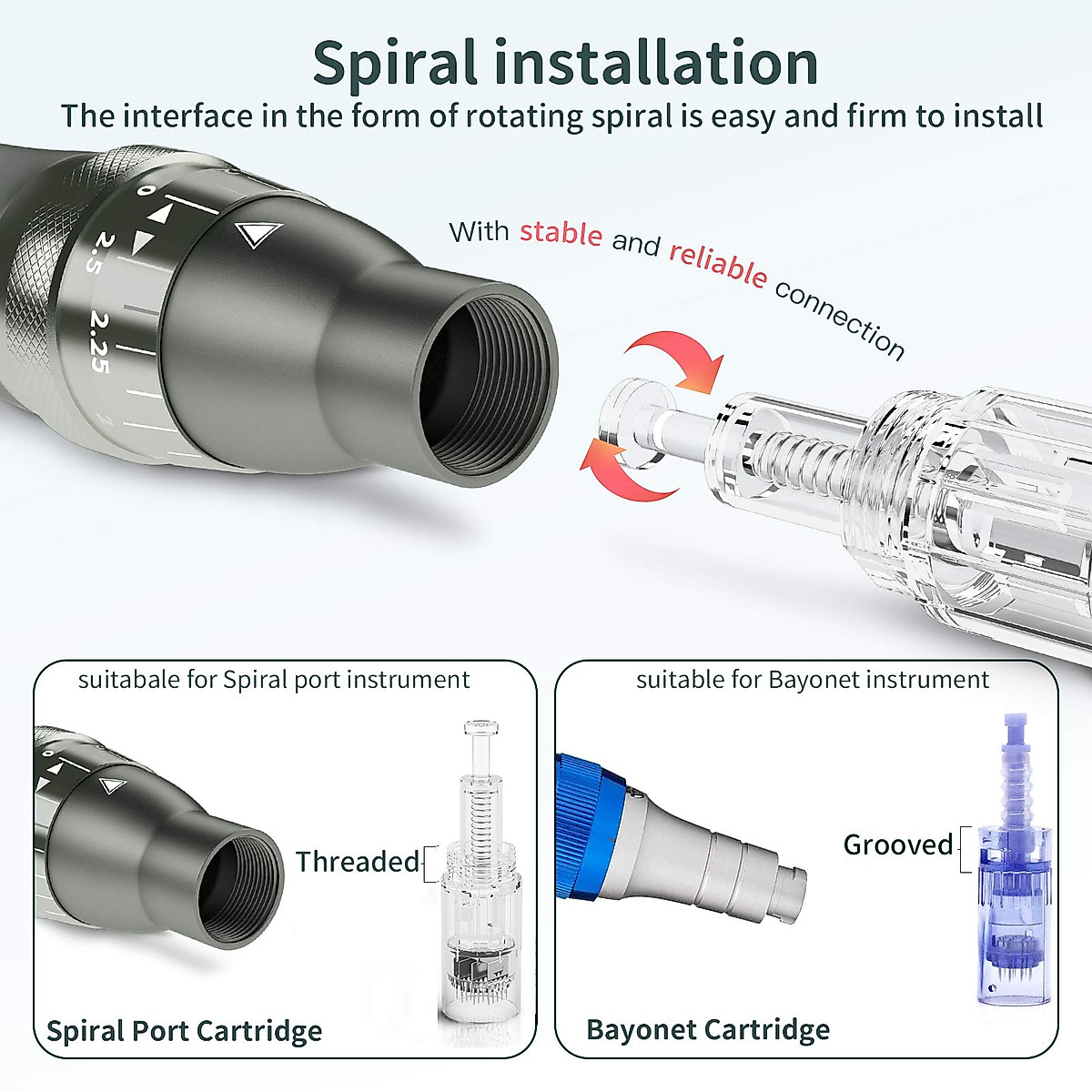 Spiral installation
The interface in the form of rotating spiral is easy and firm to install

0
2.5
2.25

With stable and reliable connection

suitabale for Spiral port instrument

Threaded

Spiral Port Cartridge

suitable for Bayonet instrument

Grooved

Bayonet Cartridge