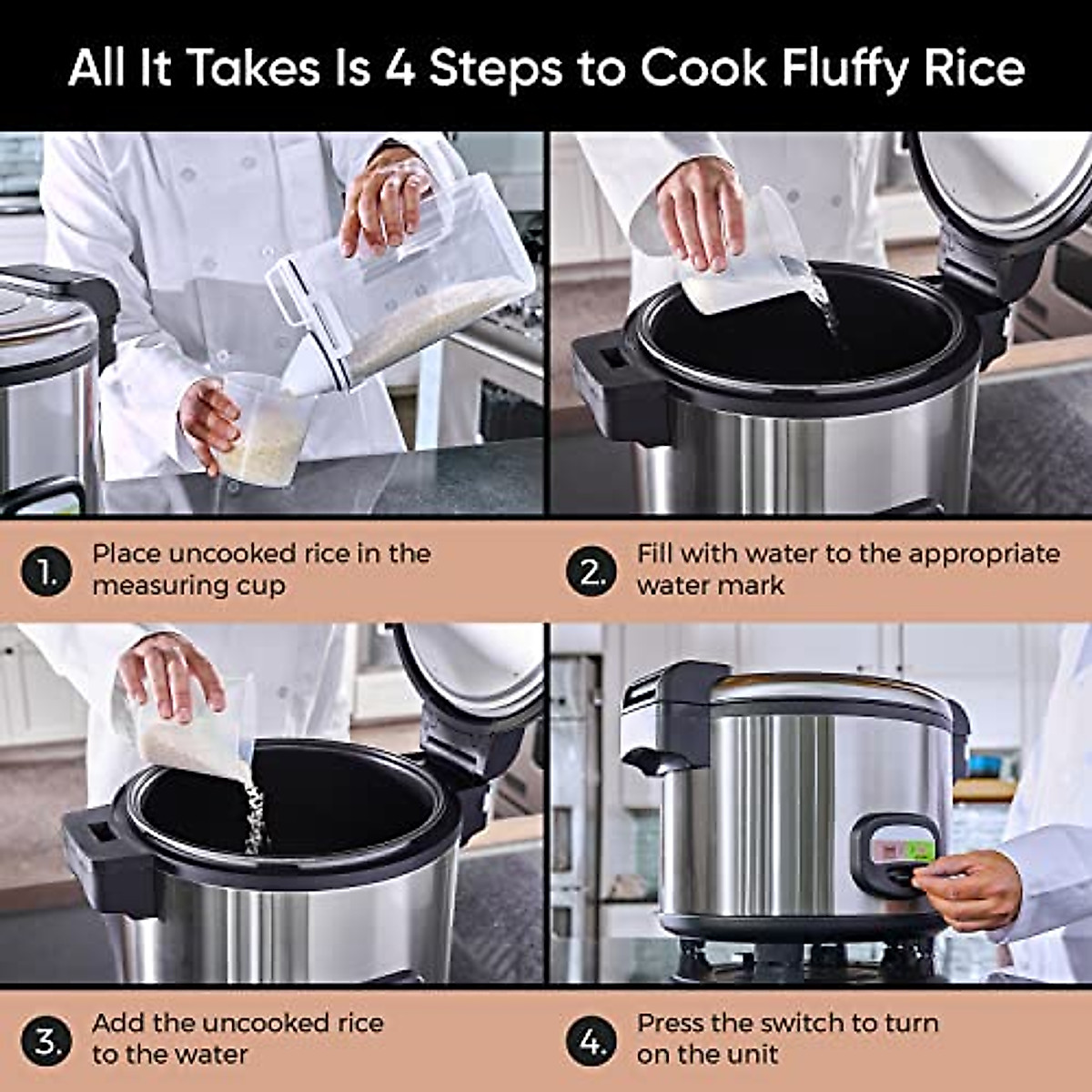 All It Takes Is 4 Steps to Cook Fluffy Rice

1. Place uncooked rice in the measuring cup

2. Fill with water to the appropriate water mark

3. Add the uncooked rice to the water

4. Press the switch to turn on the unit