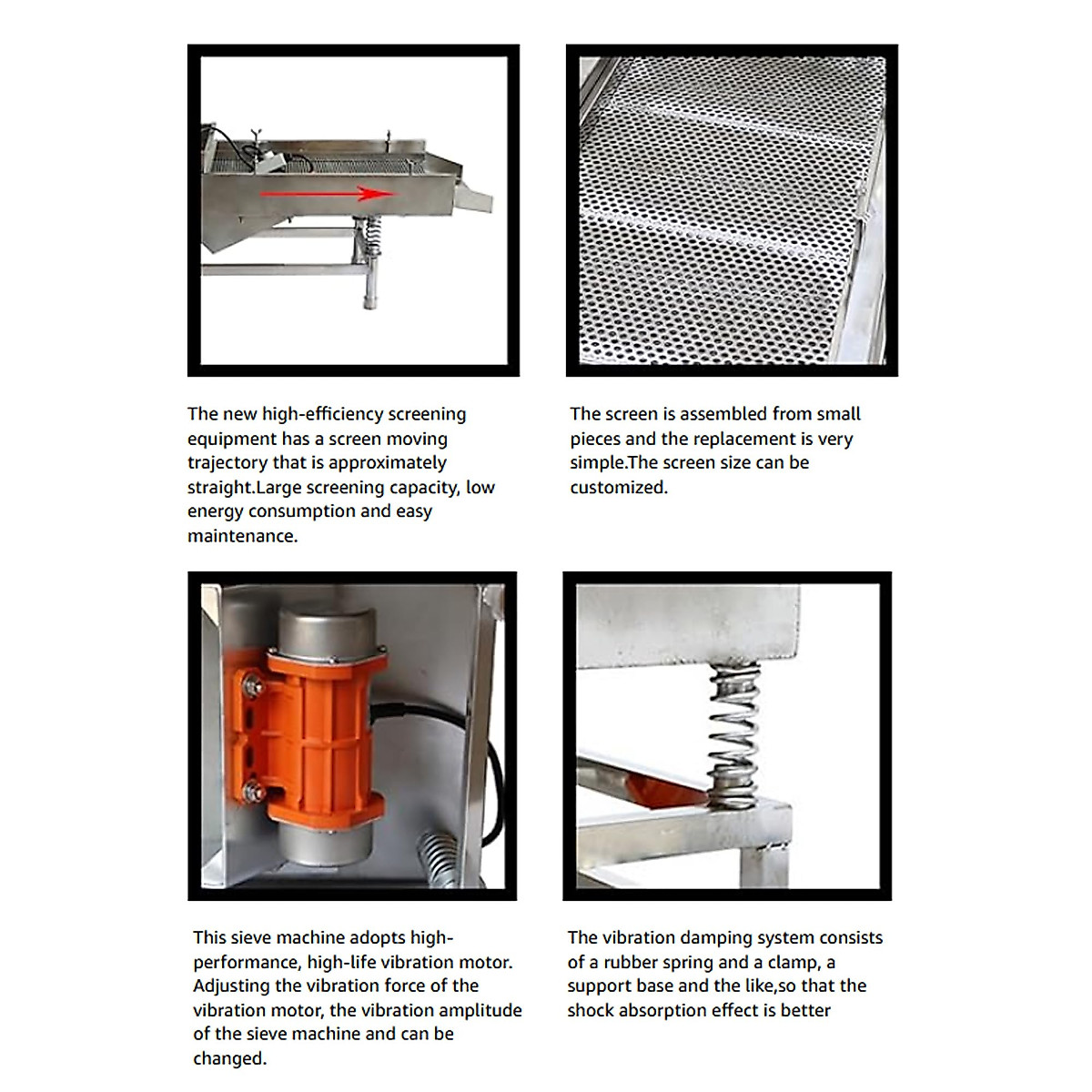 The new high-efficiency screening equipment has a screen moving trajectory that is approximately straight.Large screening capacity, low energy consumption and easy maintenance.

The screen is assembled from small pieces and the replacement is very simple.The screen size can be customized.

This sieve machine adopts high-performance, high-life vibration motor. Adjusting the vibration force of the vibration motor, the vibration amplitude of the sieve machine and can be changed.

The vibration damping system consists of a rubber spring and a clamp, a support base and the like,so that the shock absorption effect is better