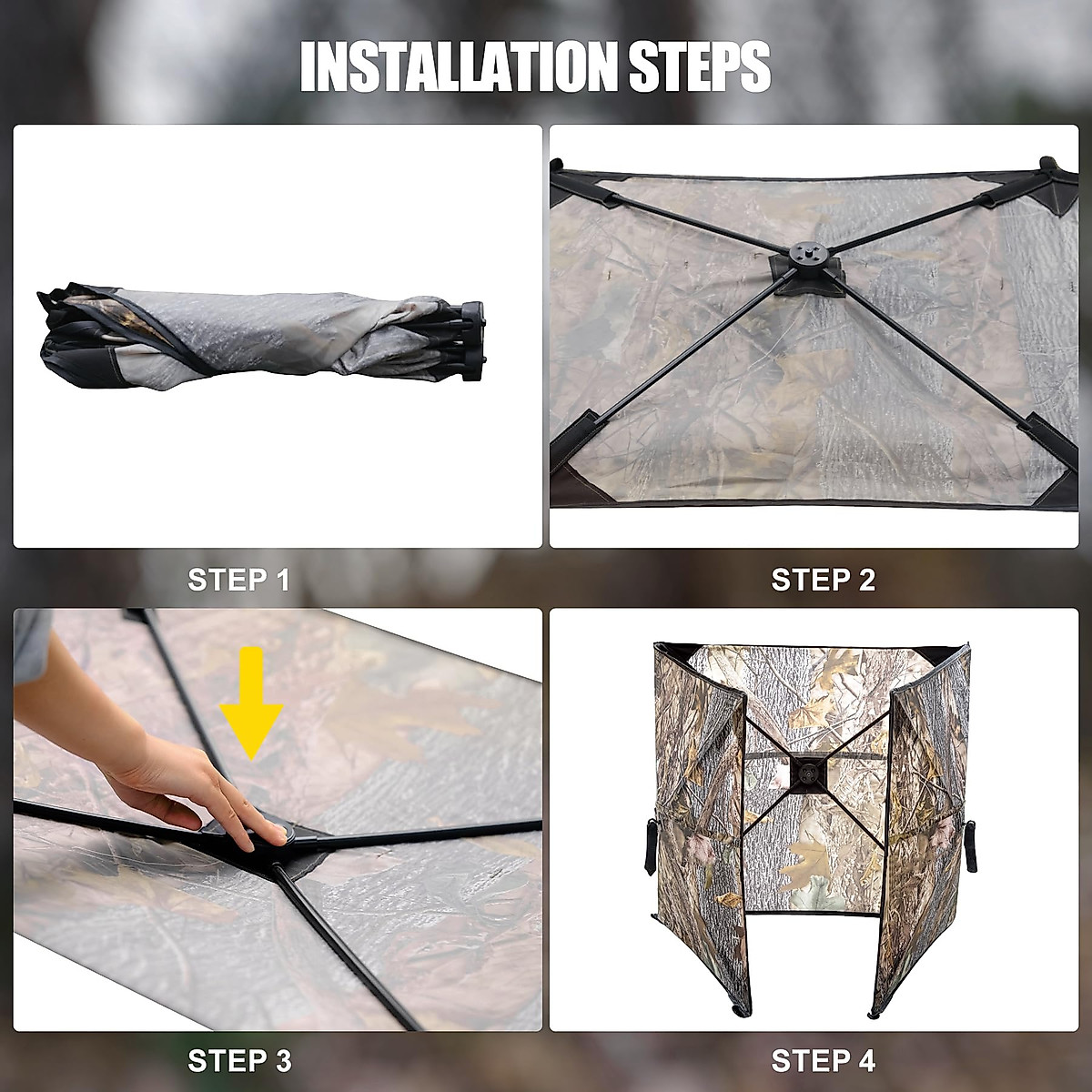 INSTALLATION STEPS

STEP 1

STEP 2

STEP 3

STEP 4