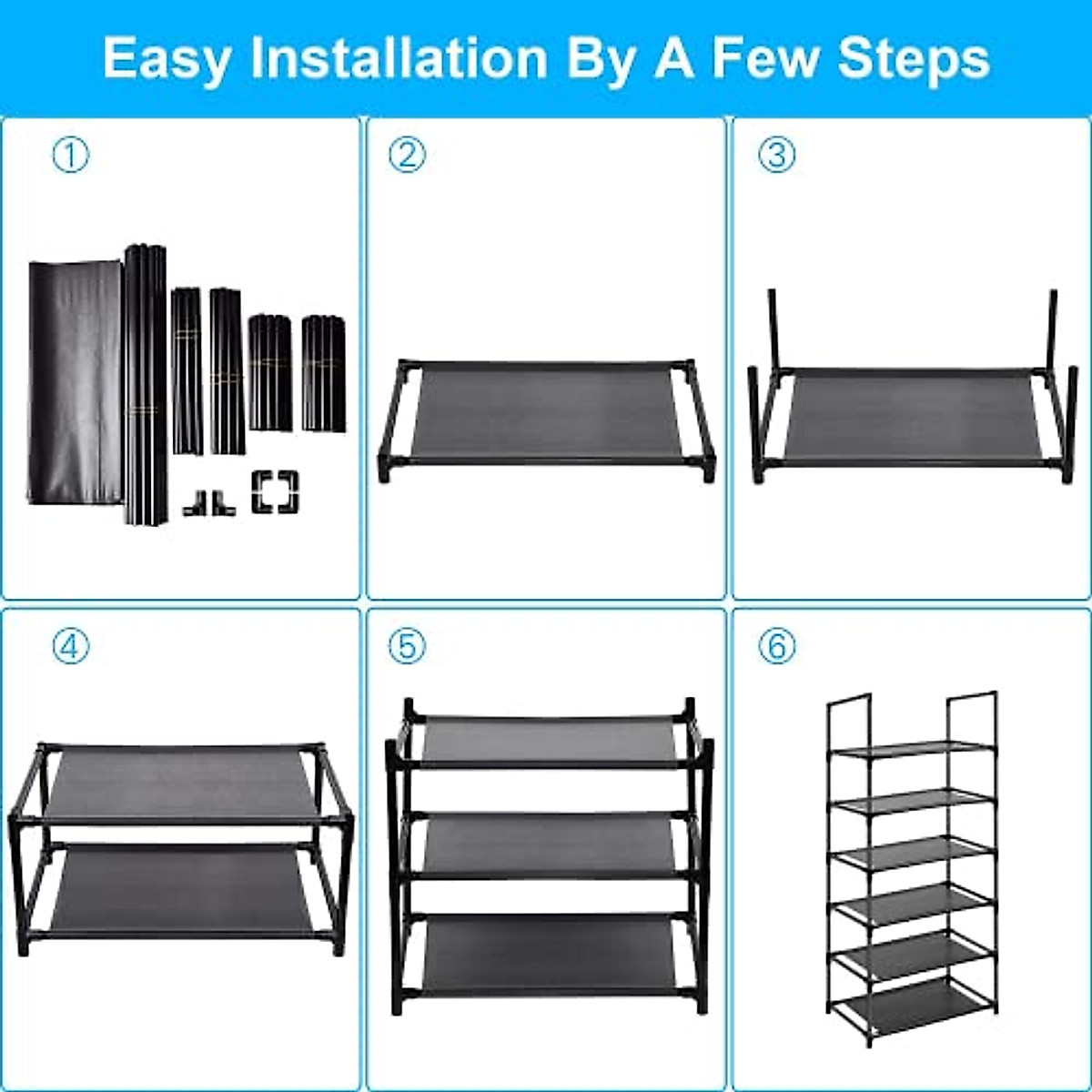 Easy Installation By A Few Steps

①

②

③

④

⑤

⑥