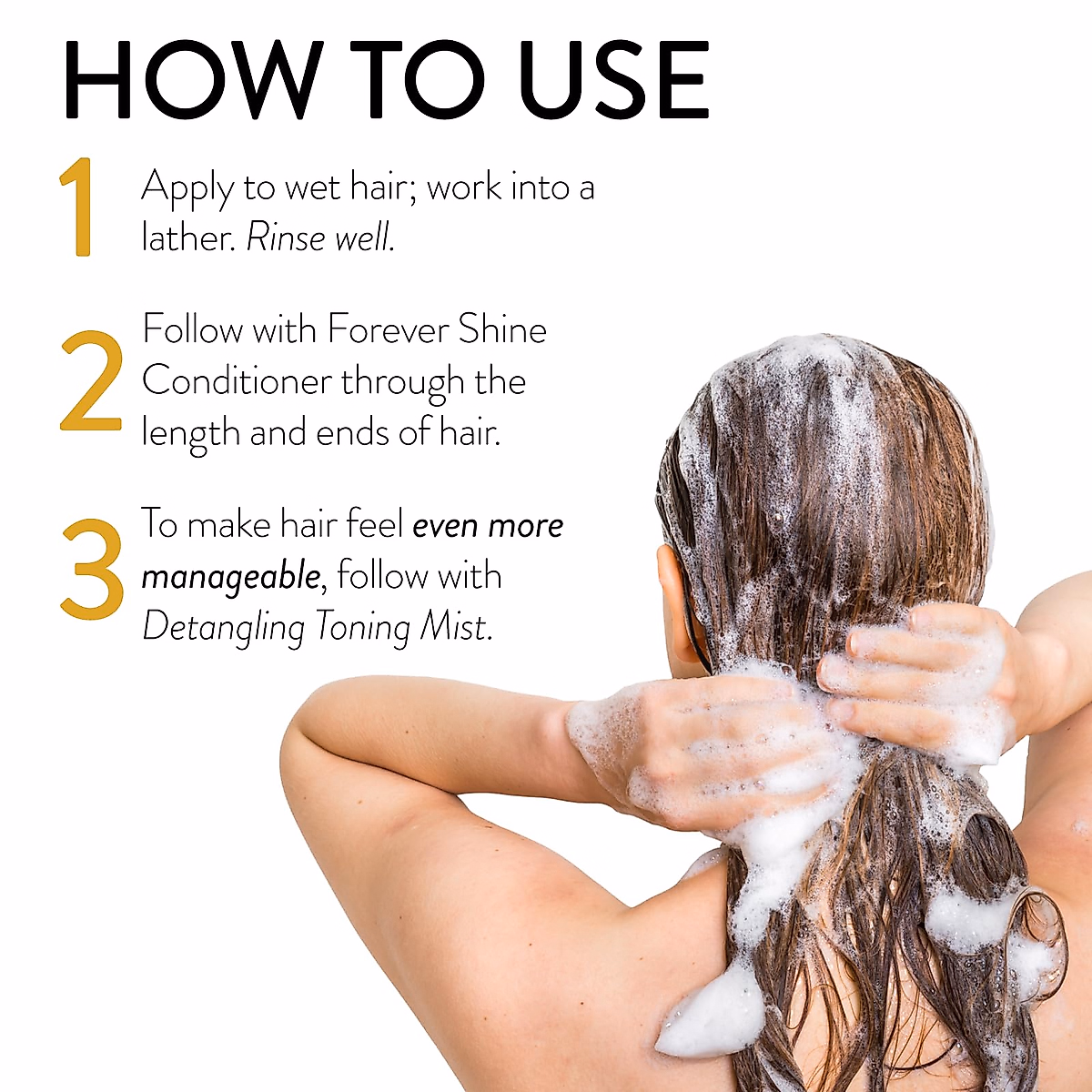 HOW TO USE

1 Apply to wet hair; work into a lather. Rinse well.

2 Follow with Forever Shine Conditioner through the length and ends of hair.

3 To make hair feel even more manageable, follow with Detangling Toning Mist.