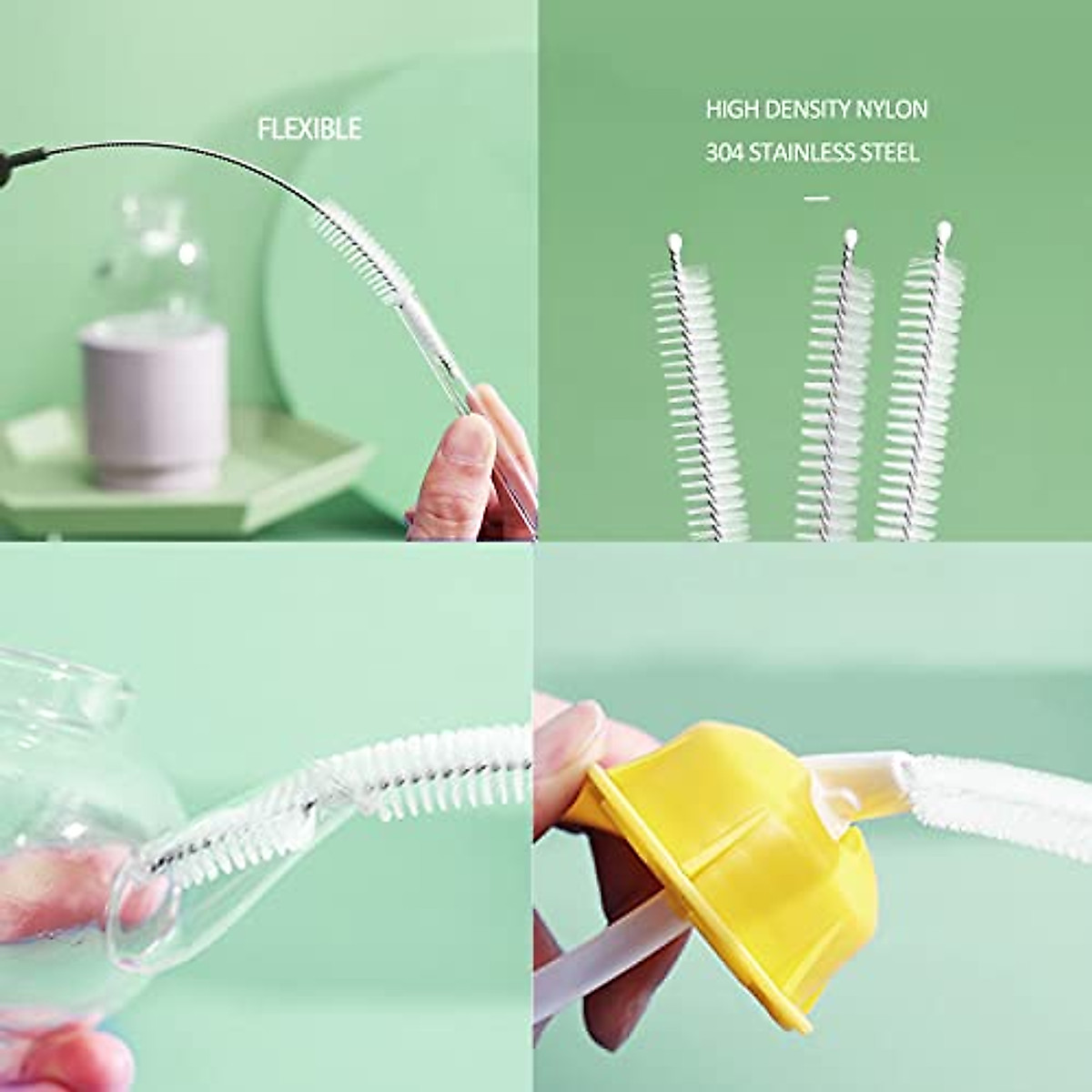 FLEXIBLE

HIGH DENSITY NYLON

304 STAINLESS STEEL