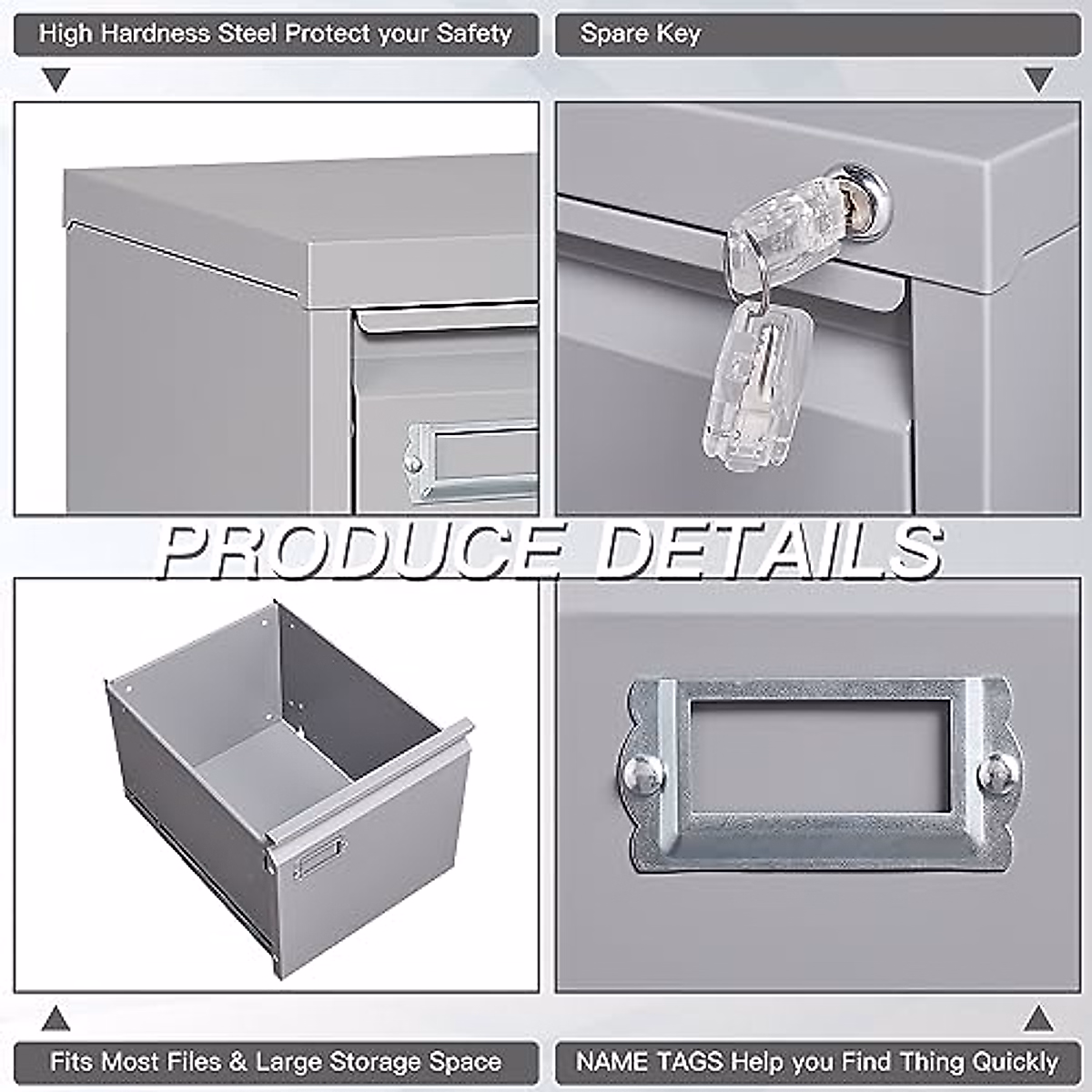 High Hardness Steel Protect your Safety

Spare Key

PRODUCE DETAILS

Fits Most Files & Large Storage Space

NAME TAGS Help you Find Thing Quickly