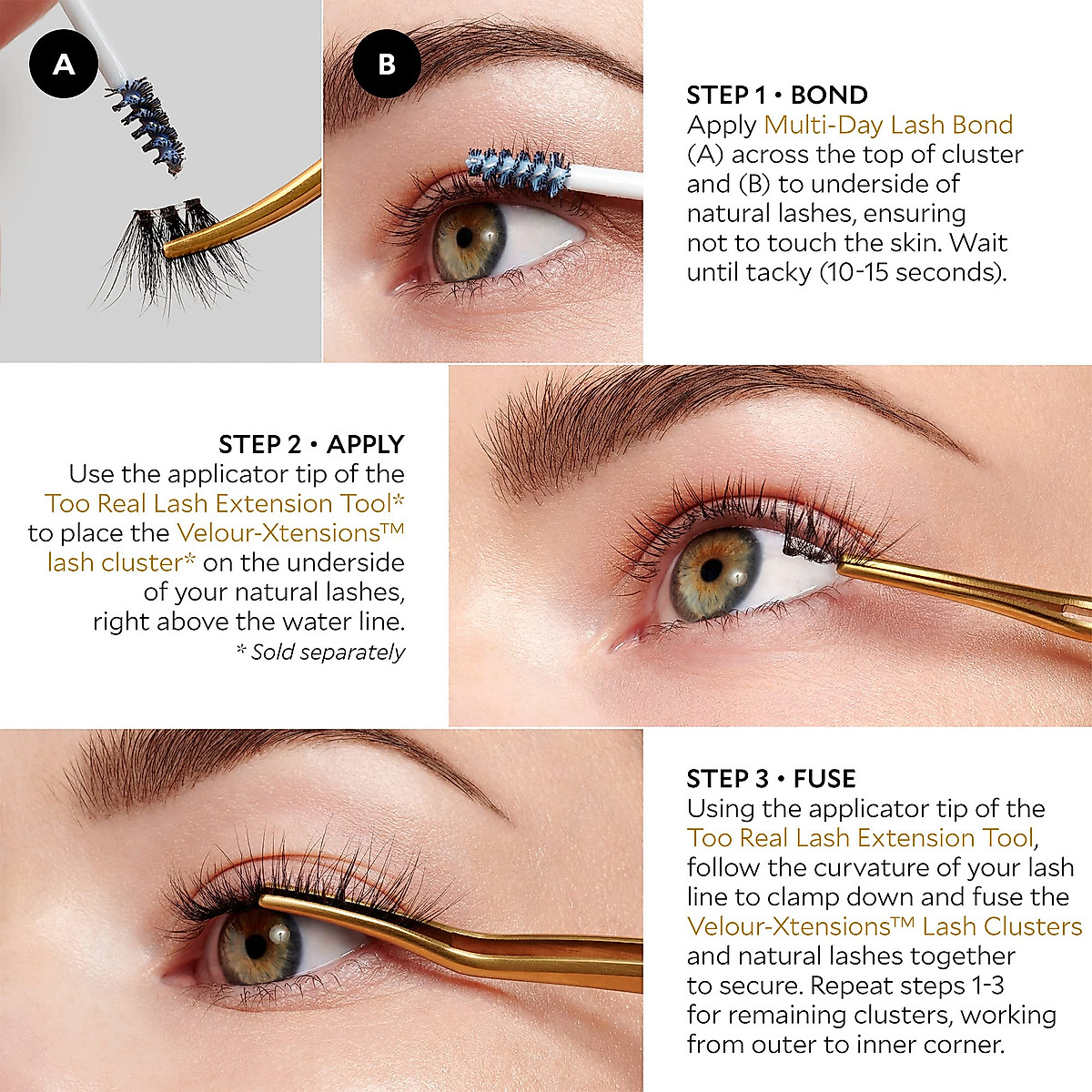 A

B

STEP 1 • BOND
Apply Multi-Day Lash Bond (A) across the top of cluster and (B) to underside of natural lashes, ensuring not to touch the skin. Wait until tacky (10-15 seconds).

STEP 2 • APPLY
Use the applicator tip of the Too Real Lash Extension Tool* to place the Velour-Xtensions™ lash cluster* on the underside of your natural lashes, right above the water line.
* Sold separately

STEP 3 • FUSE
Using the applicator tip of the Too Real Lash Extension Tool, follow the curvature of your lash line to clamp down and fuse the Velour-Xtensions™ Lash Clusters and natural lashes together to secure. Repeat steps 1-3 for remaining clusters, working from outer to inner corner.