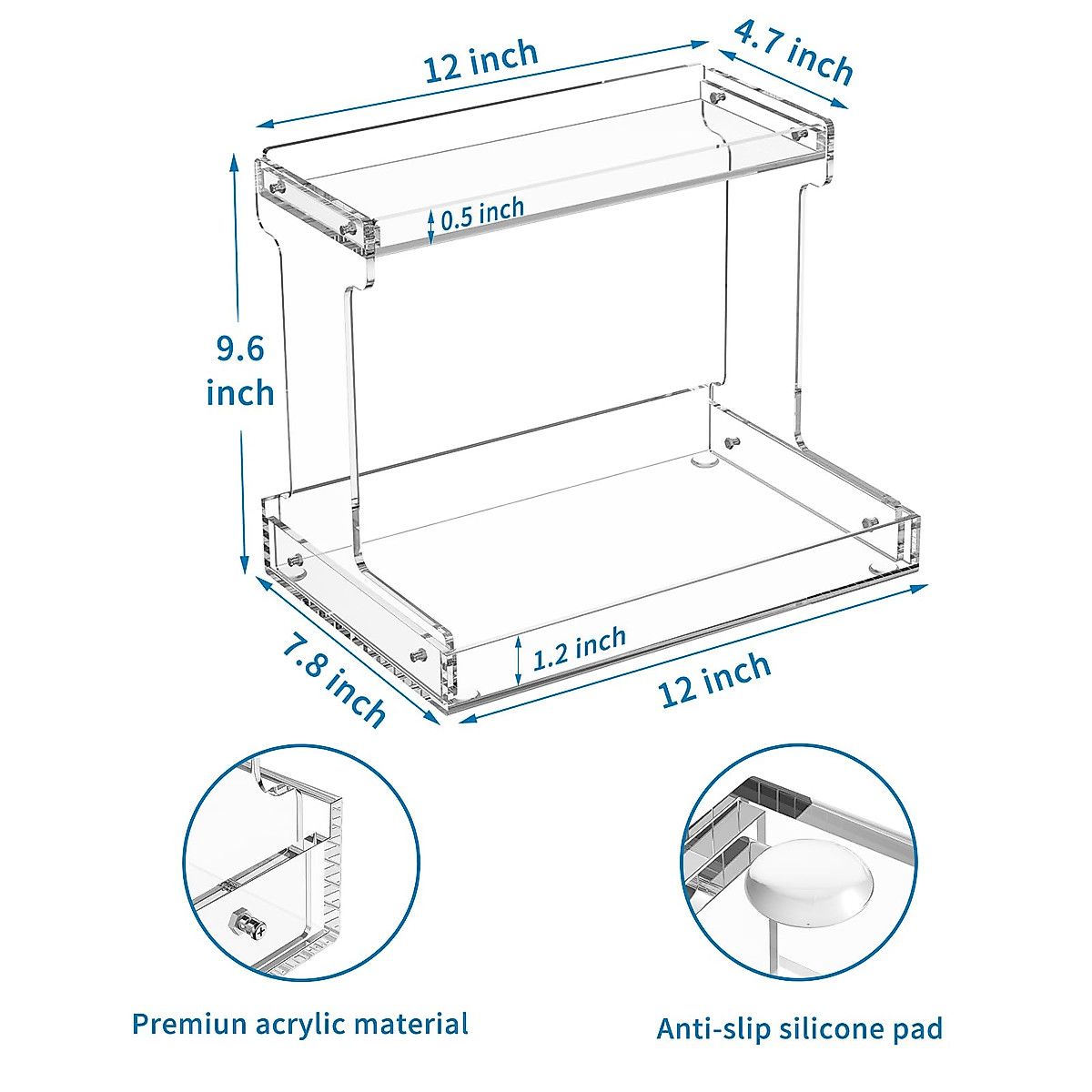 12 inch

4.7 inch

0.5 inch

9.6 inch

1.2 inch

7.8 inch

12 inch

Premiun acrylic material

Anti-slip silicone pad