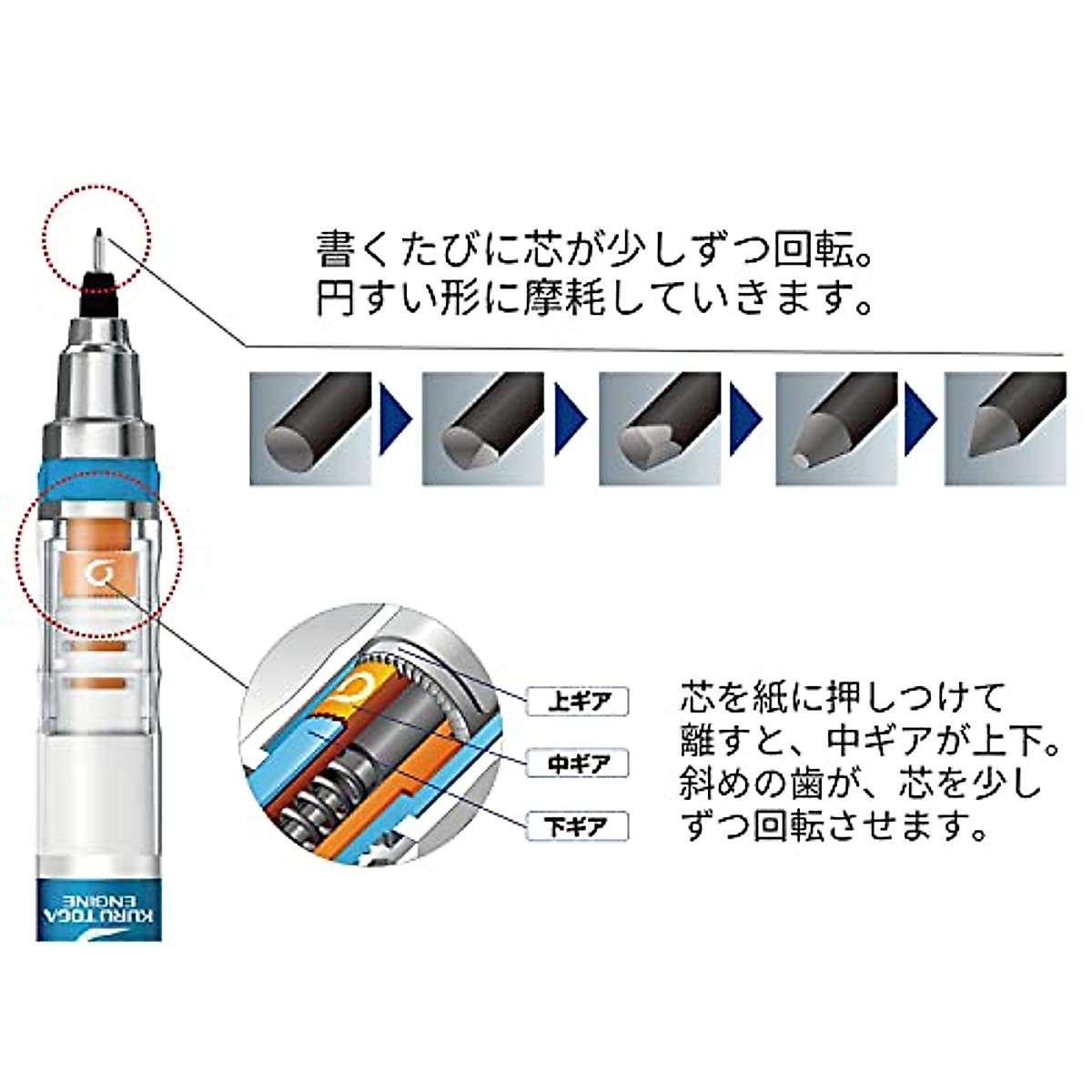 書くたびに芯が少しずつ回転。
円すい形に摩耗していきます。

上ギア

中ギア

下ギア

芯を紙に押しつけて離すと、中ギアが上下。斜めの歯が、芯を少しずつ回転させます。

KURU TOGA ENGINE