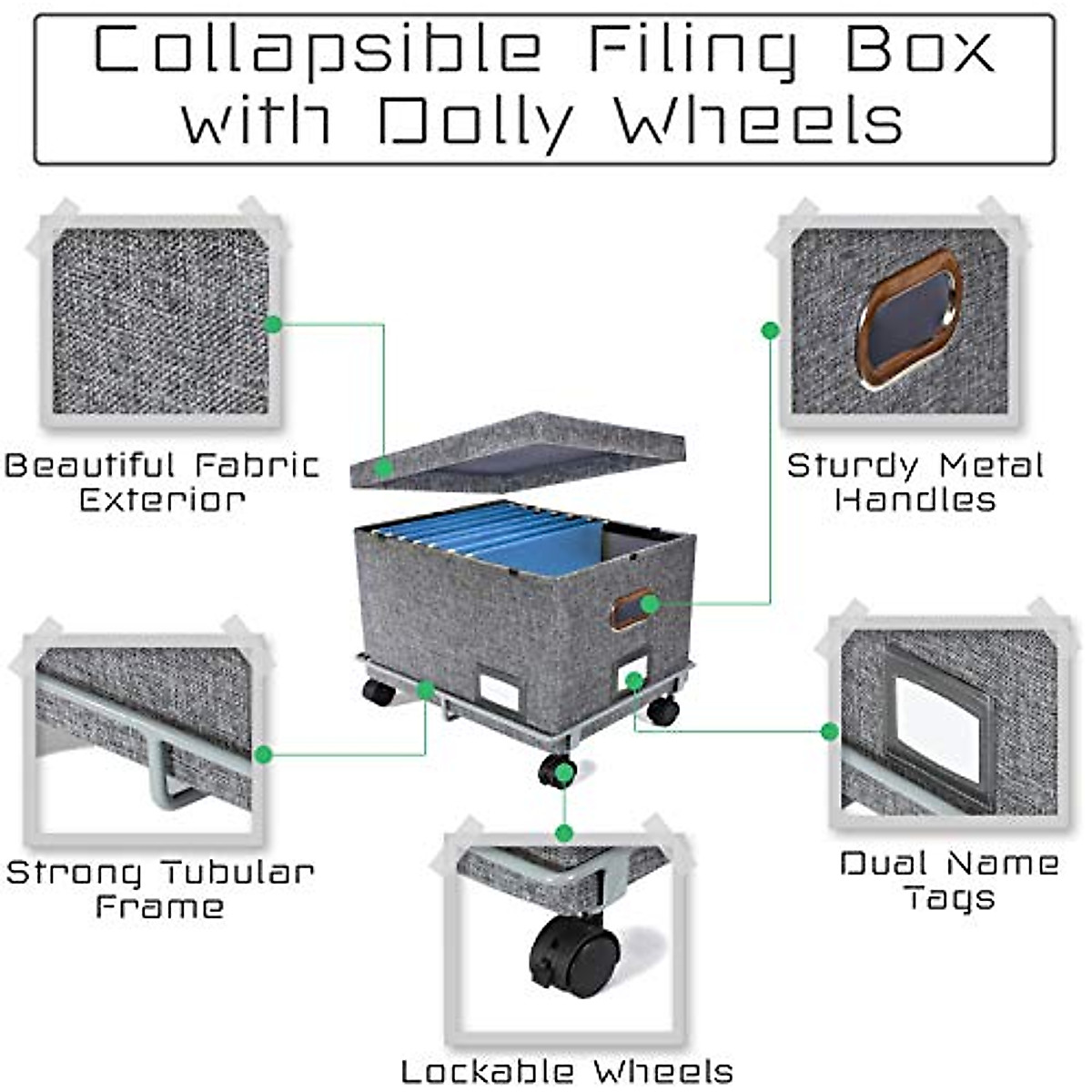 Collapsible Filing Box with Dolly Wheels

Beautiful Fabric Exterior

Sturdy Metal Handles

Strong Tubular Frame

Dual Name Tags

Lockable Wheels