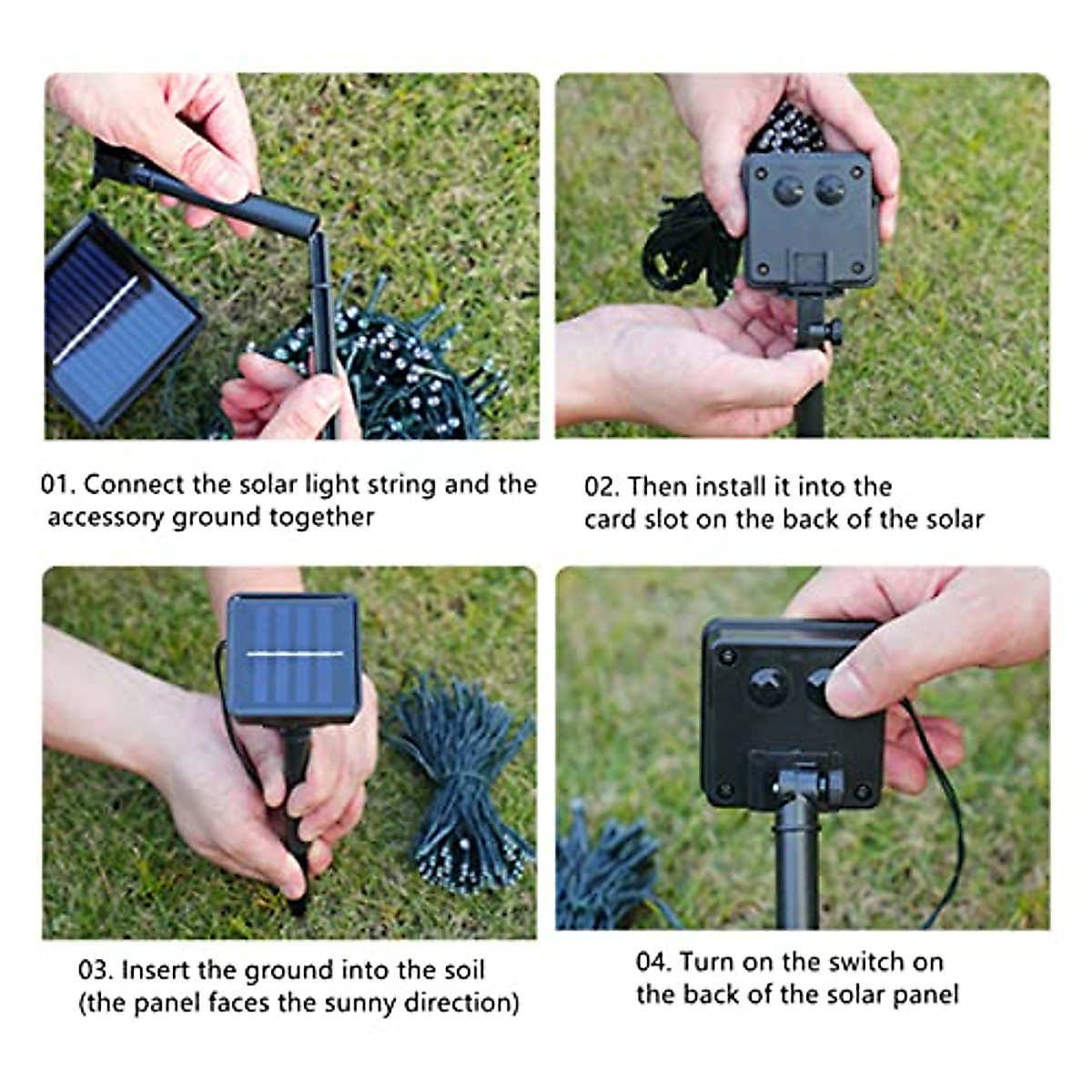 01. Connect the solar light string and the accessory ground together

02. Then install it into the card slot on the back of the solar

03. Insert the ground into the soil (the panel faces the sunny direction)

04. Turn on the switch on the back of the solar panel