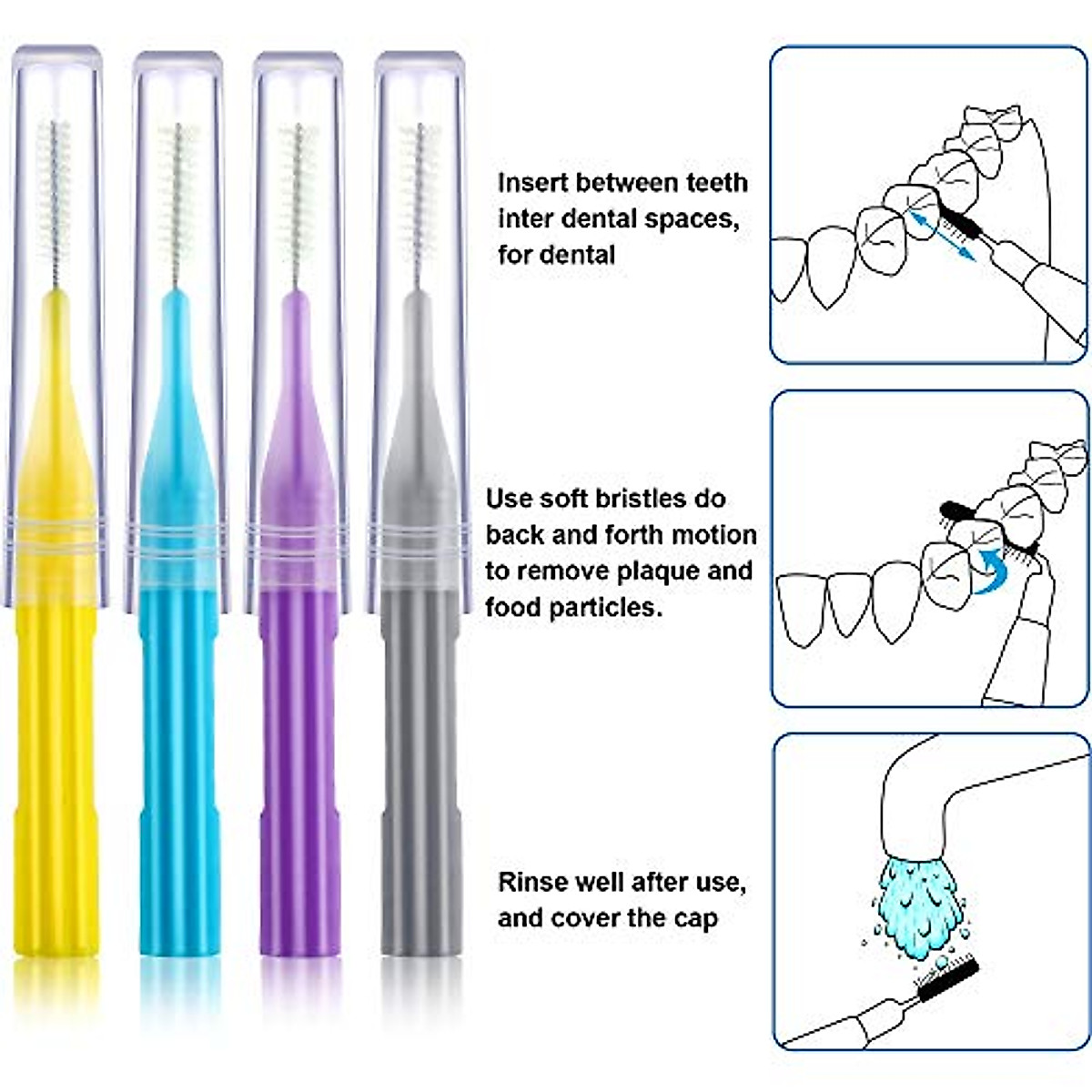 Insert between teeth inter dental spaces, for dental

Use soft bristles do back and forth motion to remove plaque and food particles.

Rinse well after use, and cover the cap