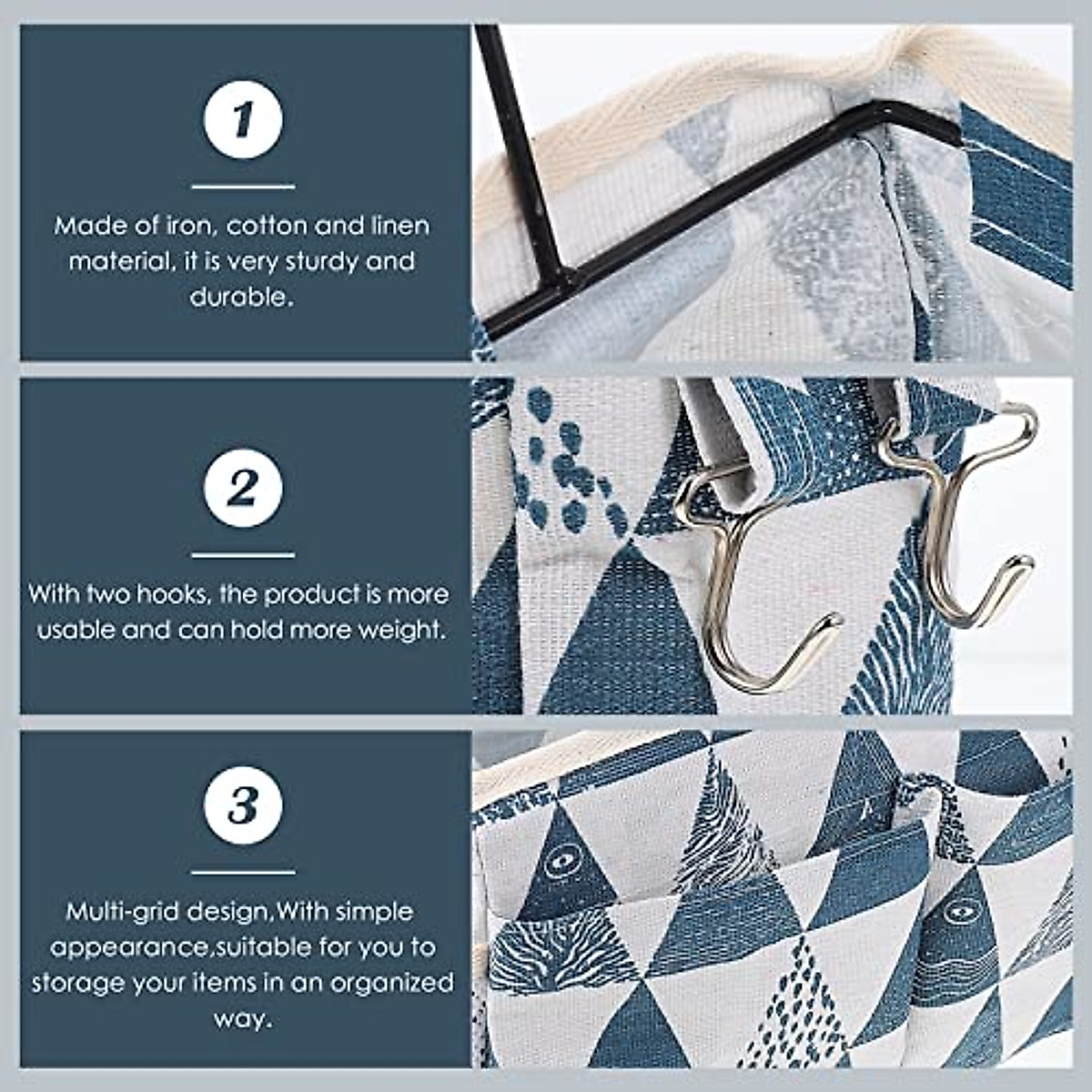 1

Made of iron, cotton and linen material, it is very sturdy and durable.

2

With two hooks, the product is more usable and can hold more weight.

3

Multi-grid design,With simple appearance,suitable for you to storage your items in an organized way.