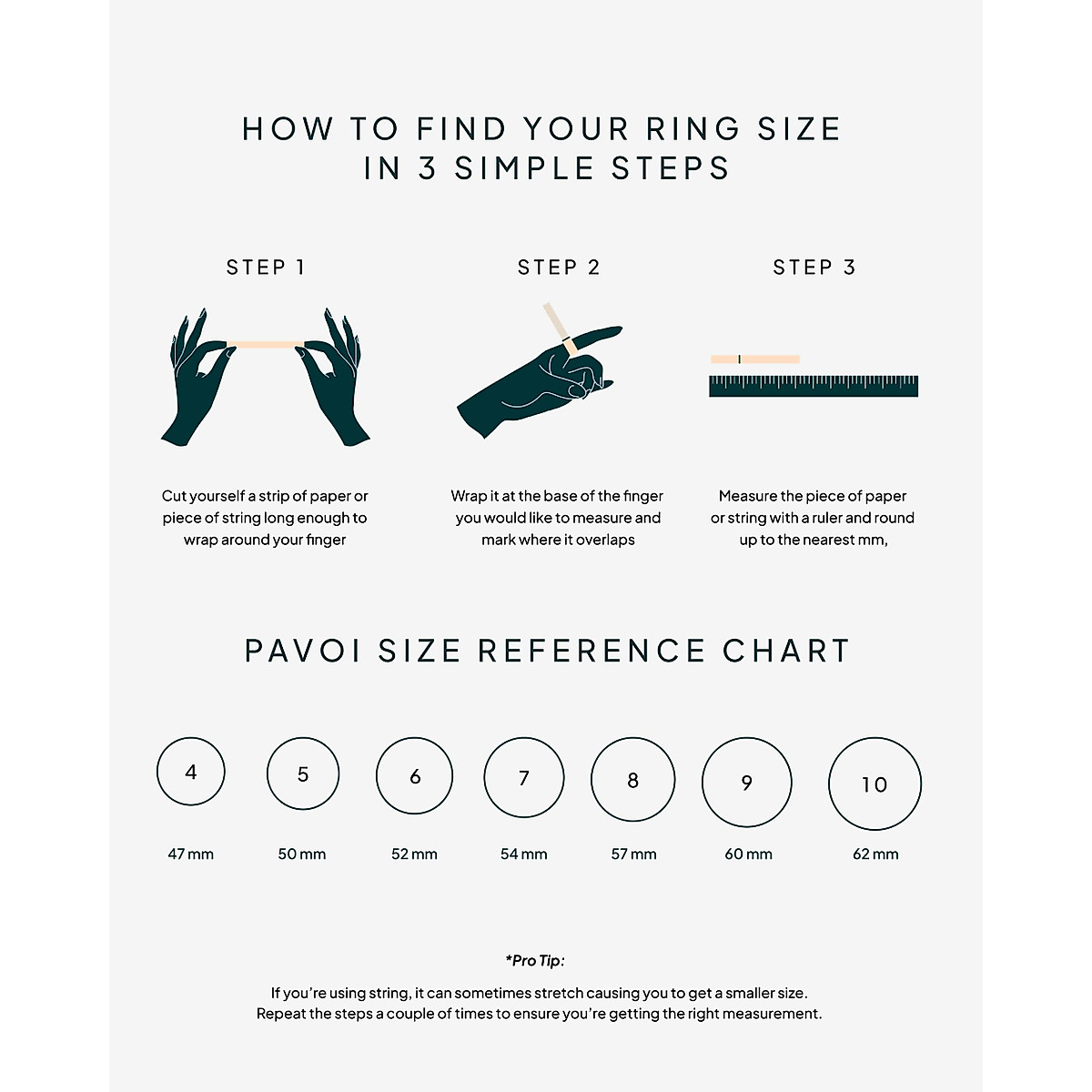 HOW TO FIND YOUR RING SIZE
IN 3 SIMPLE STEPS

STEP 1

Cut yourself a strip of paper or piece of string long enough to wrap around your finger

STEP 2

Wrap it at the base of the finger you would like to measure and mark where it overlaps

STEP 3

Measure the piece of paper or string with a ruler and round up to the nearest mm,

PAVOI SIZE REFERENCE CHART

4
47 mm

5
50 mm

6
52 mm

7
54 mm

8
57 mm

9
60 mm

10
62 mm

*Pro Tip:

If you're using string, it can sometimes stretch causing you to get a smaller size. Repeat the steps a couple of times to ensure you're getting the right measurement.