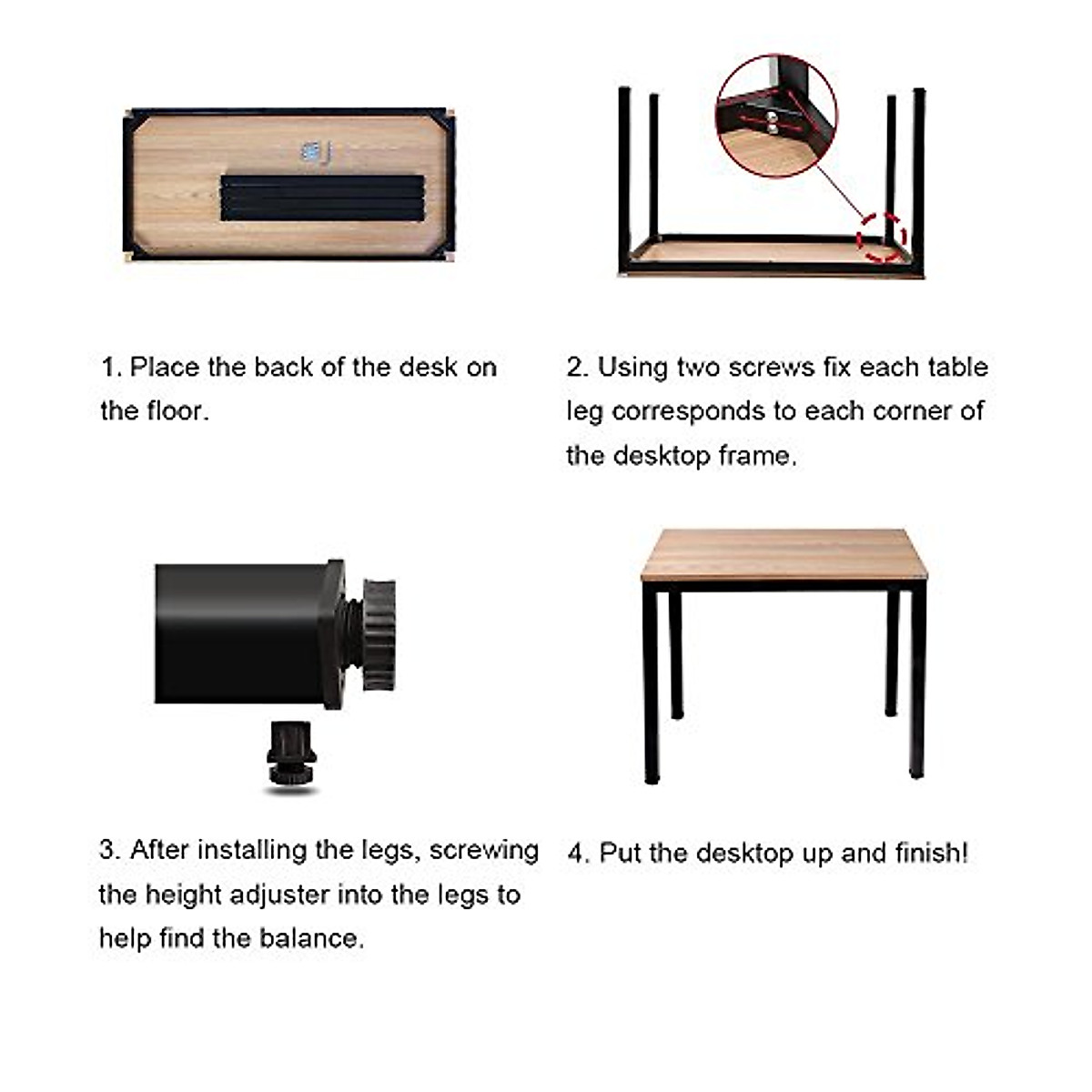 1. Place the back of the desk on the floor.

2. Using two screws fix each table leg corresponds to each corner of the desktop frame.

3. After installing the legs, screwing the height adjuster into the legs to help find the balance.

4. Put the desktop up and finish!