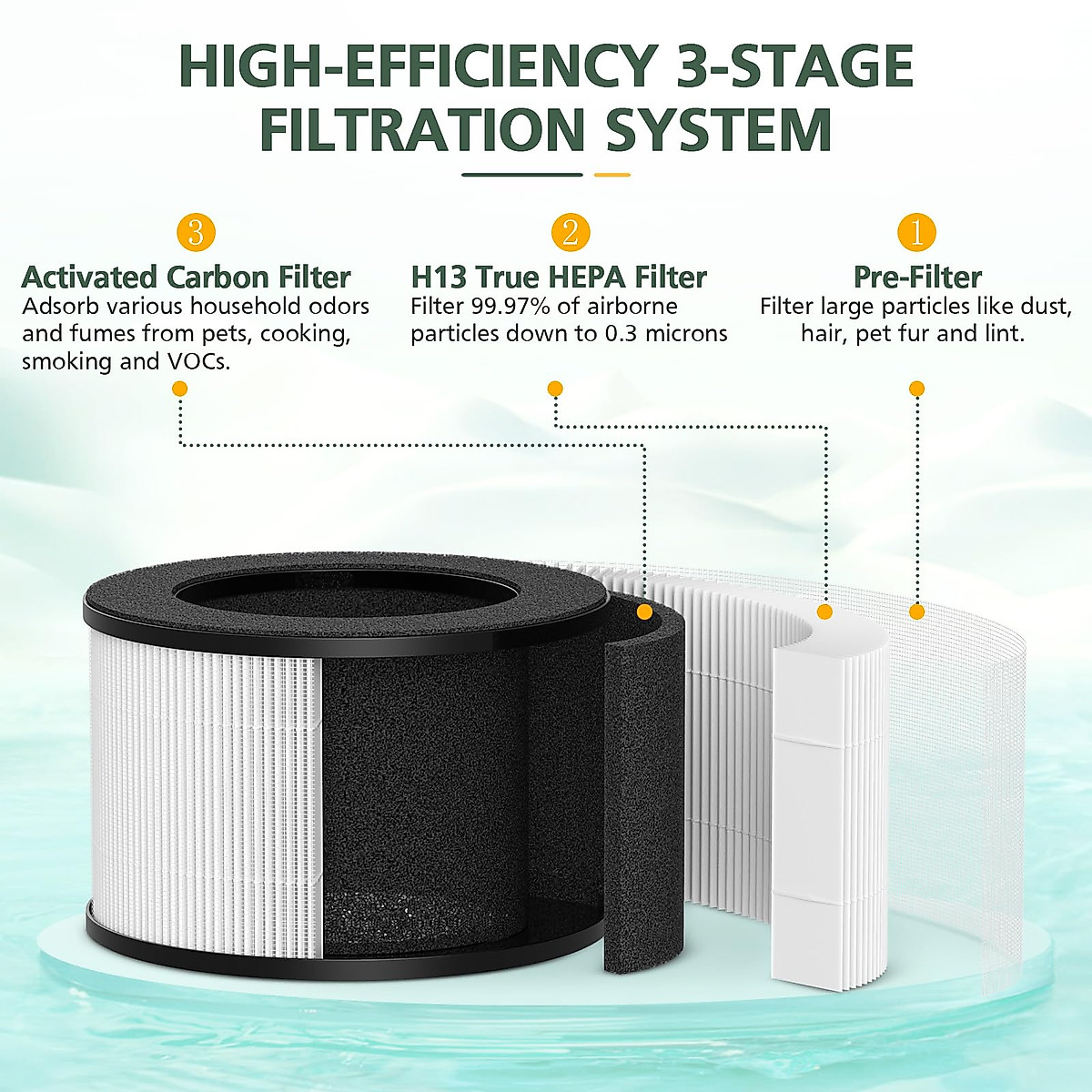 HIGH-EFFICIENCY 3-STAGE FILTRATION SYSTEM

3
Activated Carbon Filter
Adsorb various household odors and fumes from pets, cooking, smoking and VOCs.

2
H13 True HEPA Filter
Filter 99.97% of airborne particles down to 0.3 microns

1
Pre-Filter
Filter large particles like dust, hair, pet fur and lint.