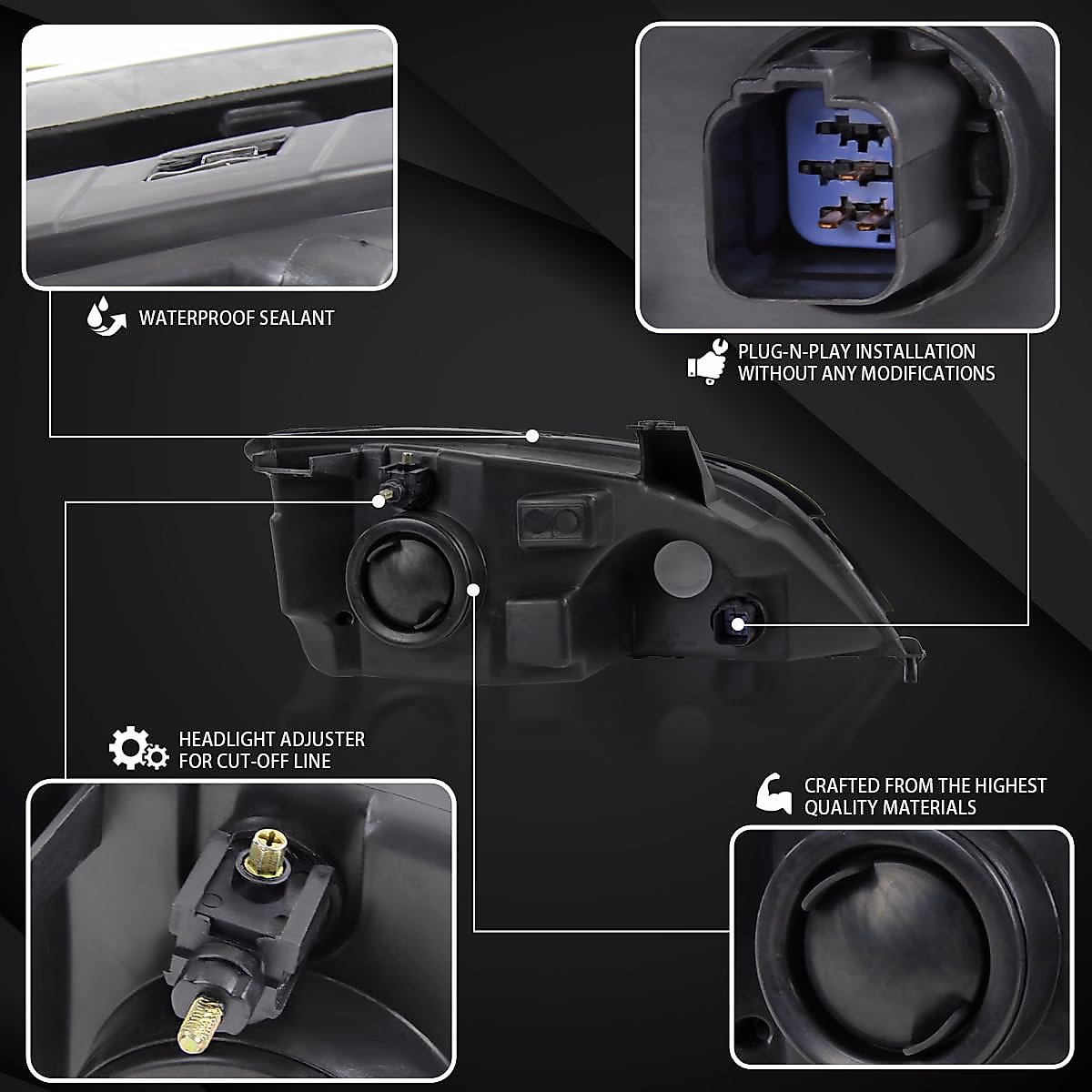 WATERPROOF SEALANT

PLUG-N-PLAY INSTALLATION WITHOUT ANY MODIFICATIONS

HEADLIGHT ADJUSTER FOR CUT-OFF LINE

CRAFTED FROM THE HIGHEST QUALITY MATERIALS