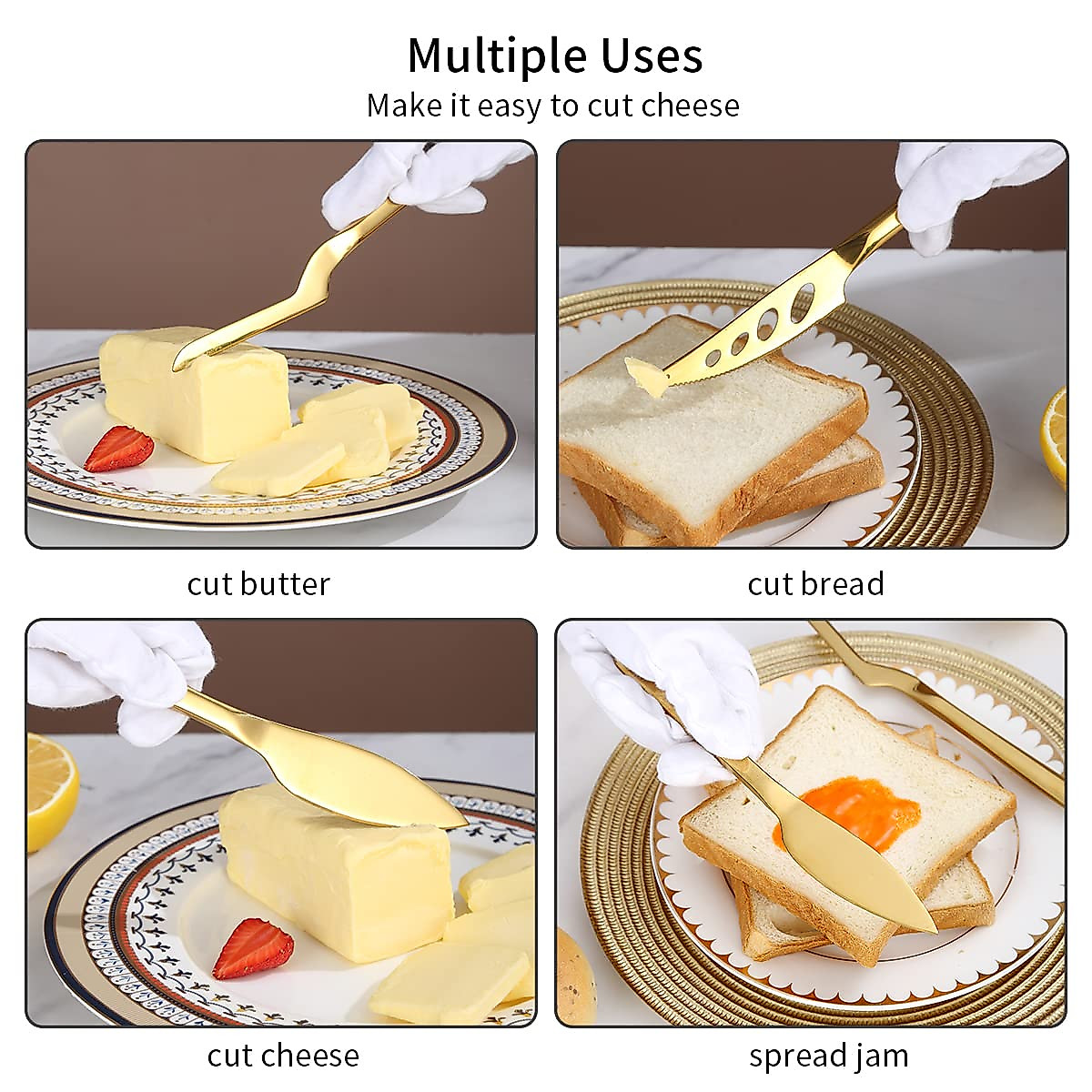 Multiple Uses
Make it easy to cut cheese

cut butter

cut bread

cut cheese

spread jam