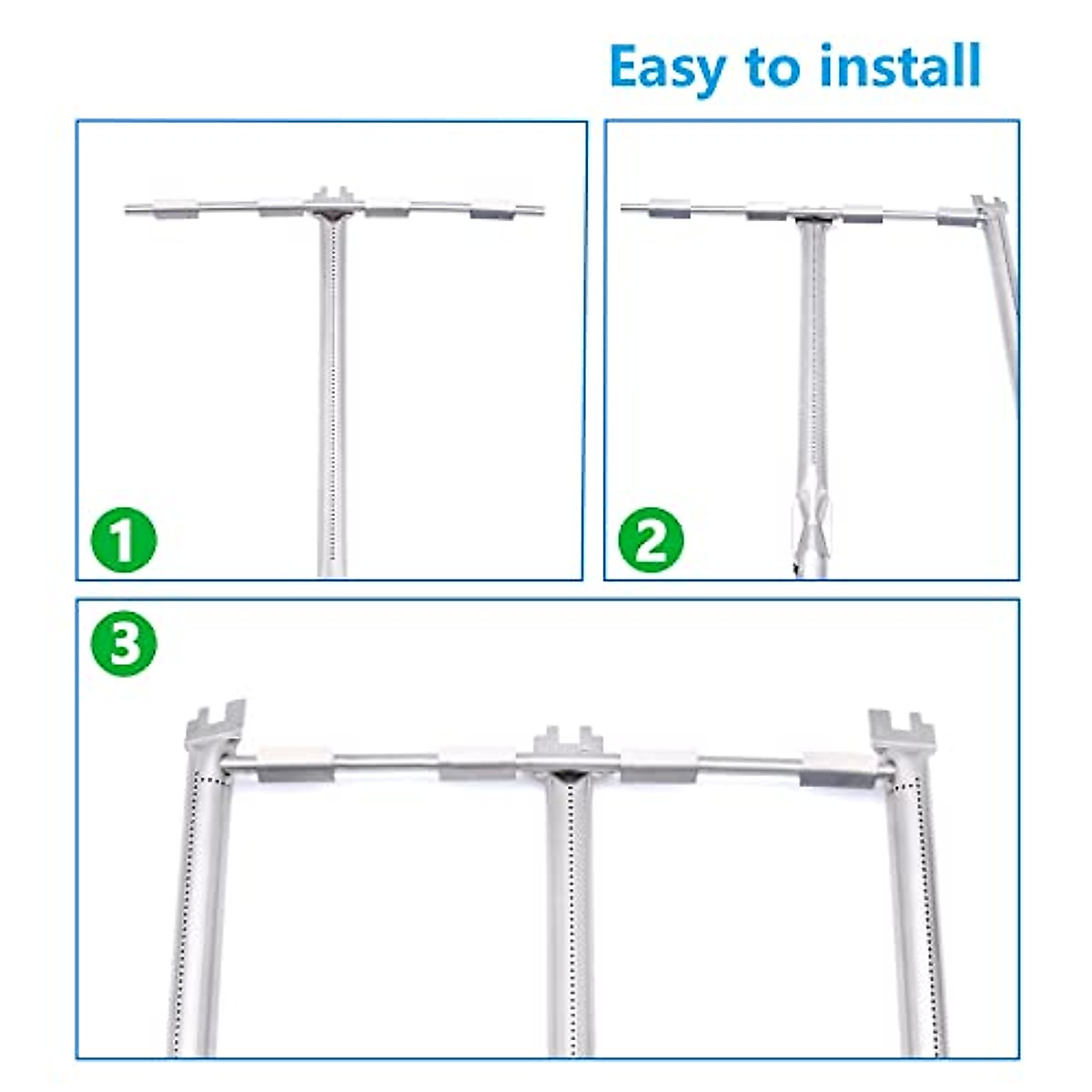 Easy to install

1

2

3